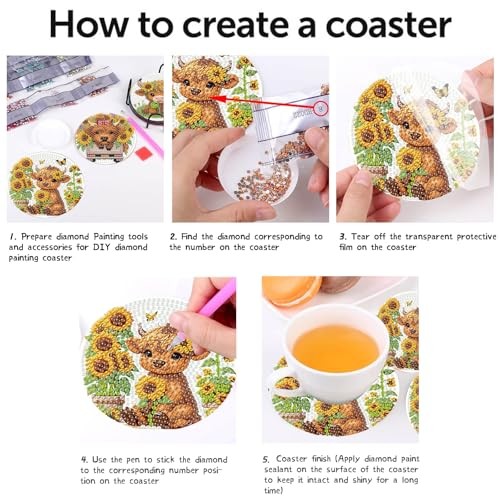 How to create a coaster

1. Prepare diamond Painting tools and accessories for DIY diamond painting coaster

2. Find the diamond corresponding to the number on the coaster

3. Tear off the transparent protective film on the coaster

4. Use the pen to stick the diamond to the corresponding number position on the coaster

5. Coaster finish (Apply diamond paint sealant on the surface of the coaster to keep it intact and shiny for a long time)