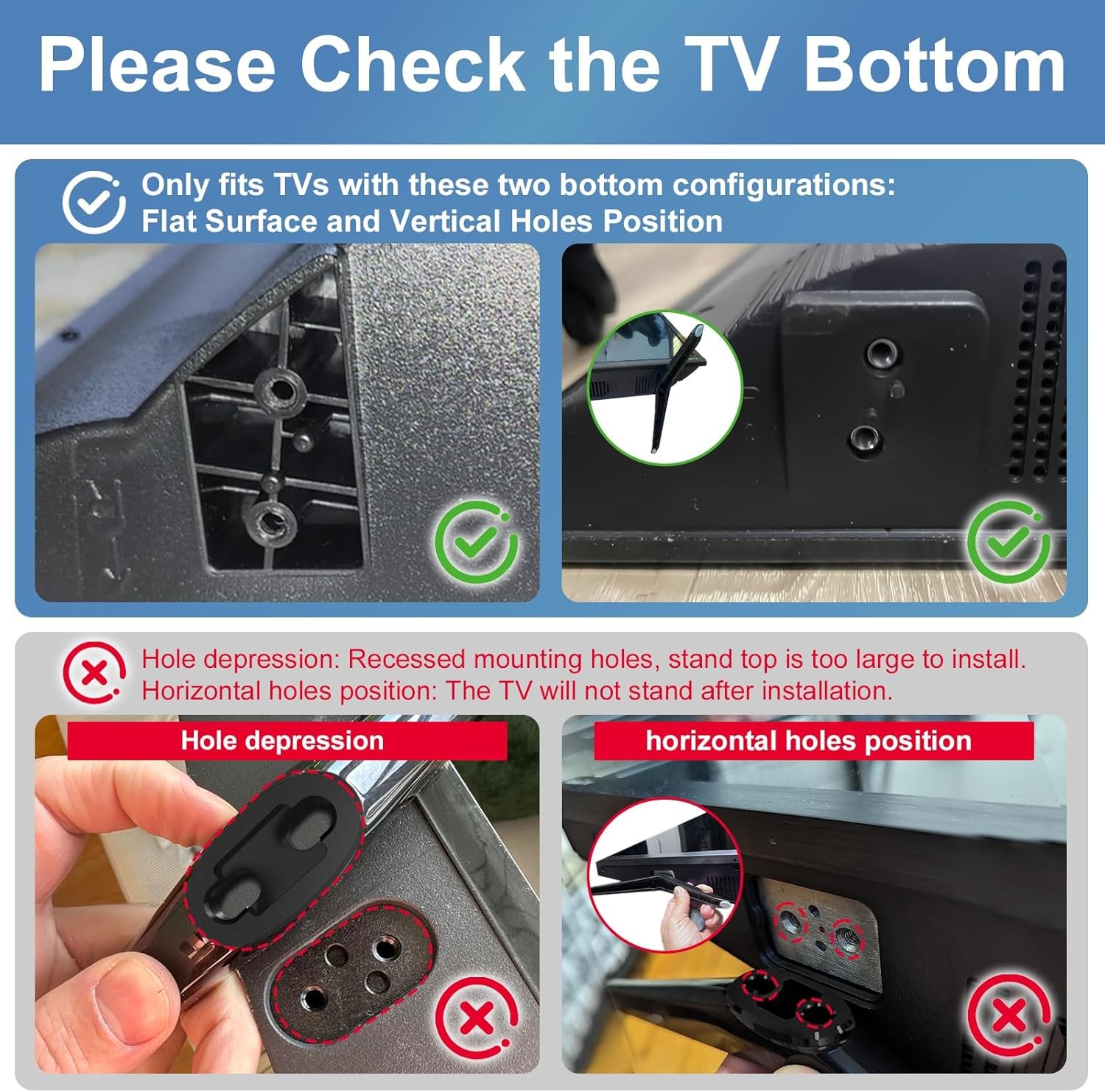 Please Check the TV Bottom

Only fits TVs with these two bottom configurations:
Flat Surface and Vertical Holes Position

Hole depression: Recessed mounting holes, stand top is too large to install.
Horizontal holes position: The TV will not stand after installation.

Hole depression

horizontal holes position