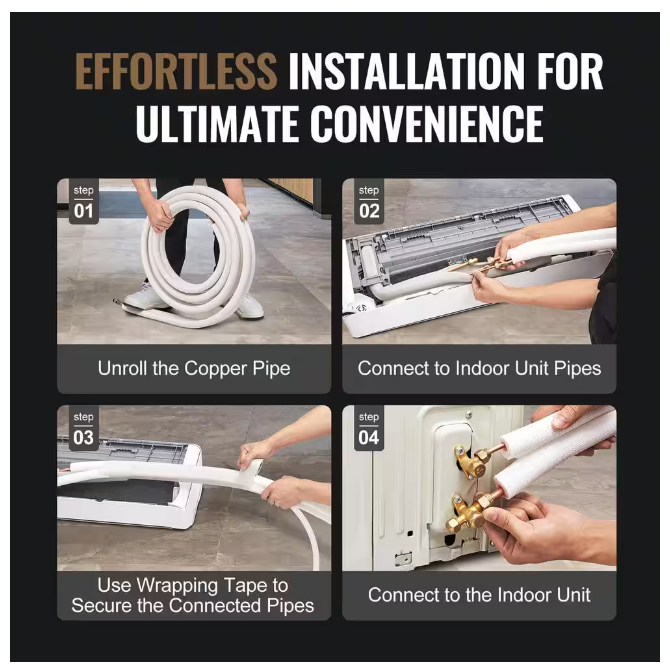 EFFORTLESS INSTALLATION FOR ULTIMATE CONVENIENCE

step 01

Unroll the Copper Pipe

step 02

Connect to Indoor Unit Pipes

step 03

Use Wrapping Tape to Secure the Connected Pipes

step 04

Connect to the Indoor Unit