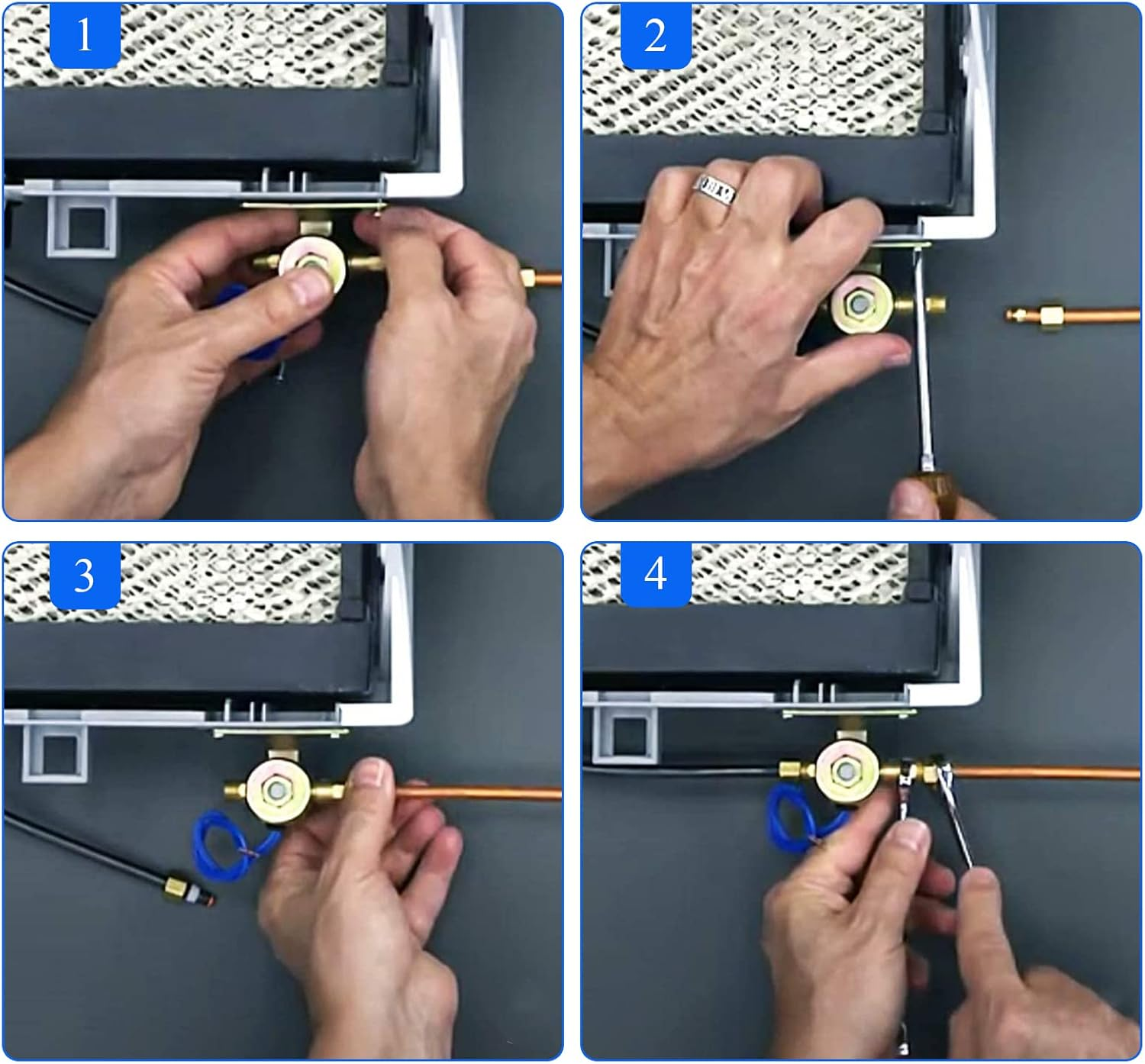 1

2

3

4