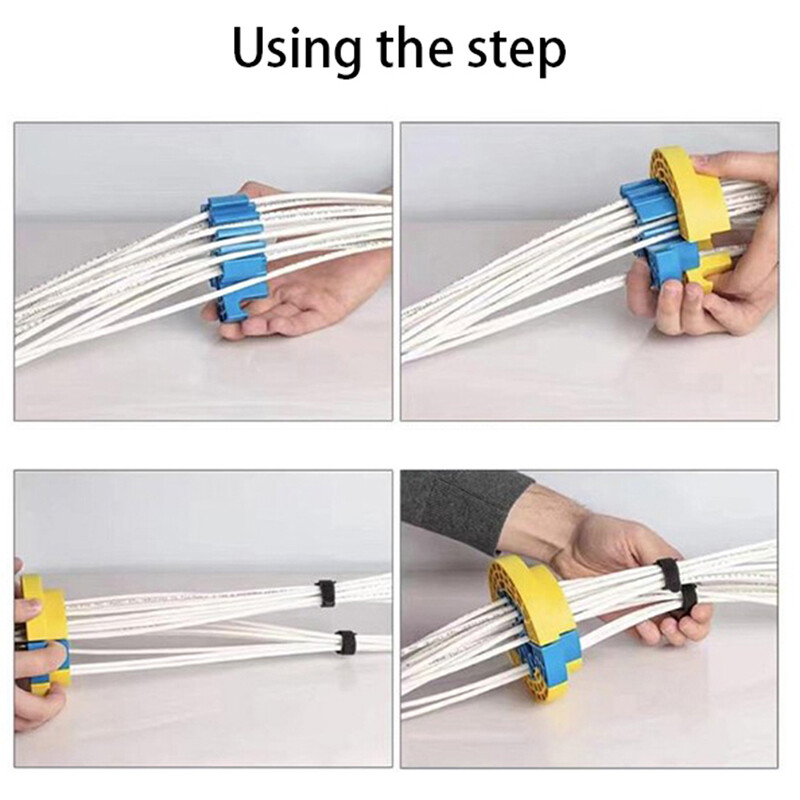 Using the step