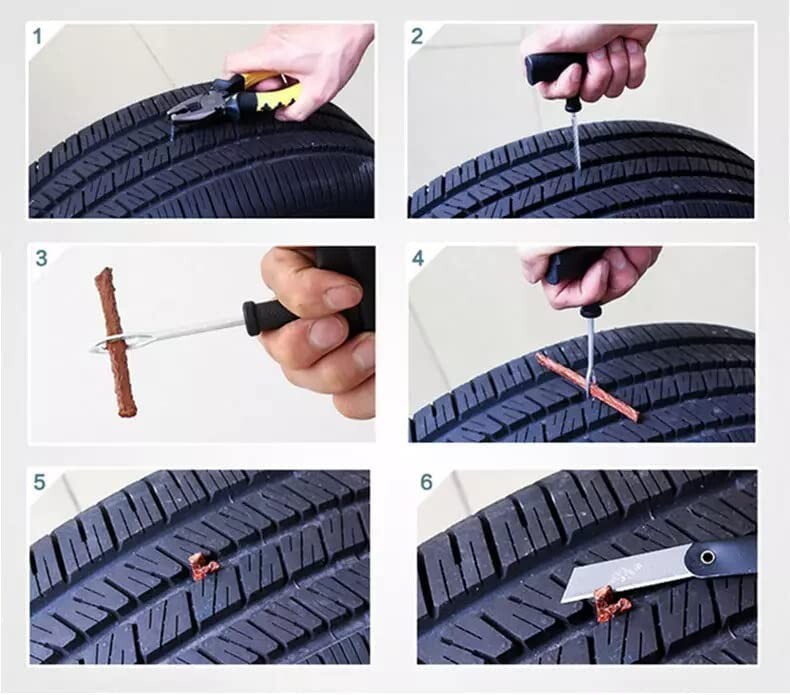 1

2

3

4

5

6