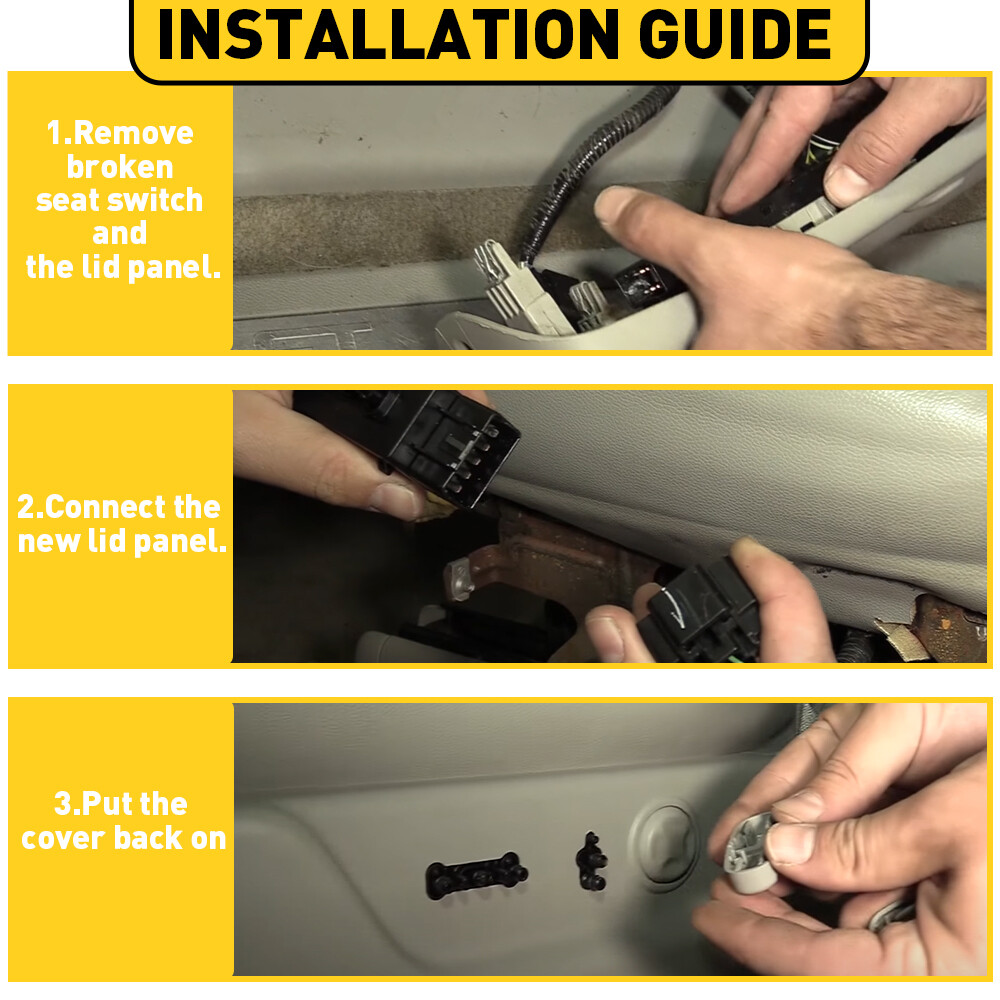 INSTALLATION GUIDE

1.Remove broken seat switch and the lid panel.

2.Connect the new lid panel.

3.Put the cover back on