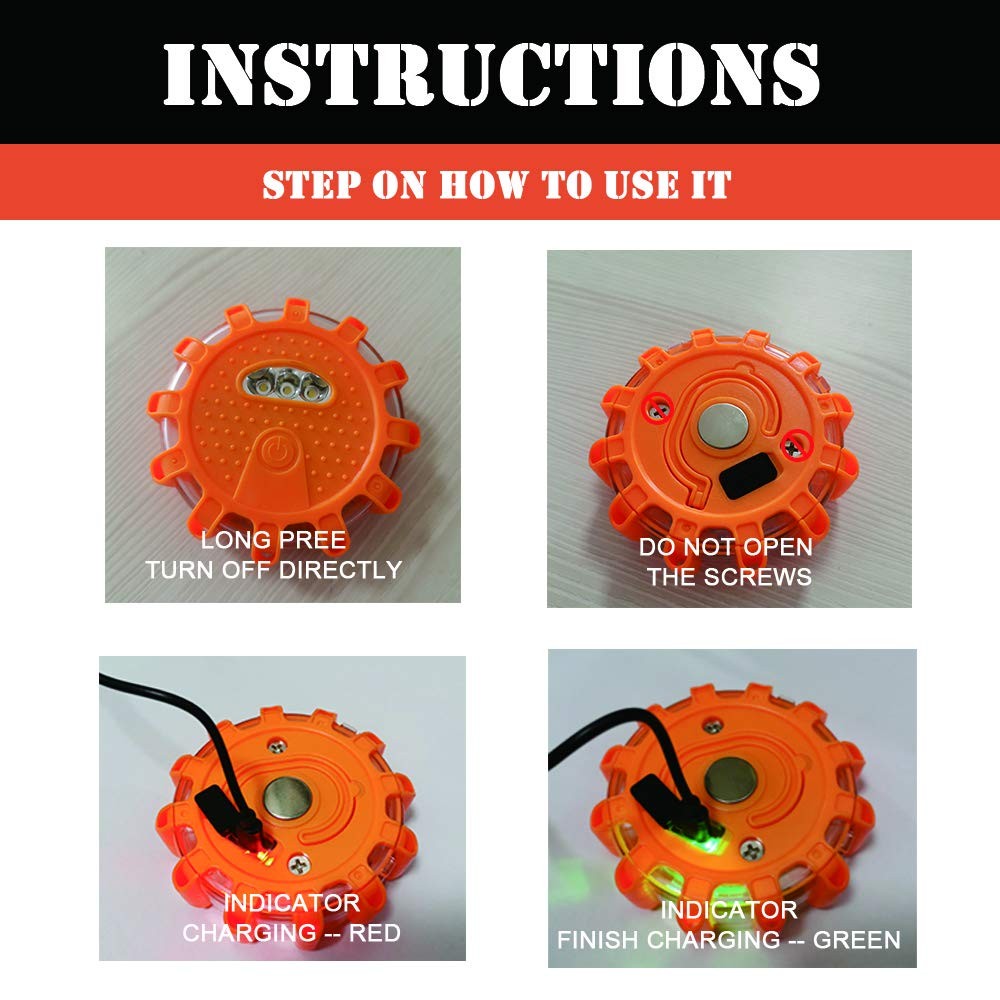 INSTRUCTIONS

STEP ON HOW TO USE IT

LONG PREE
TURN OFF DIRECTLY

DO NOT OPEN
THE SCREWS

INDICATOR
CHARGING -- RED

INDICATOR
FINISH CHARGING -- GREEN