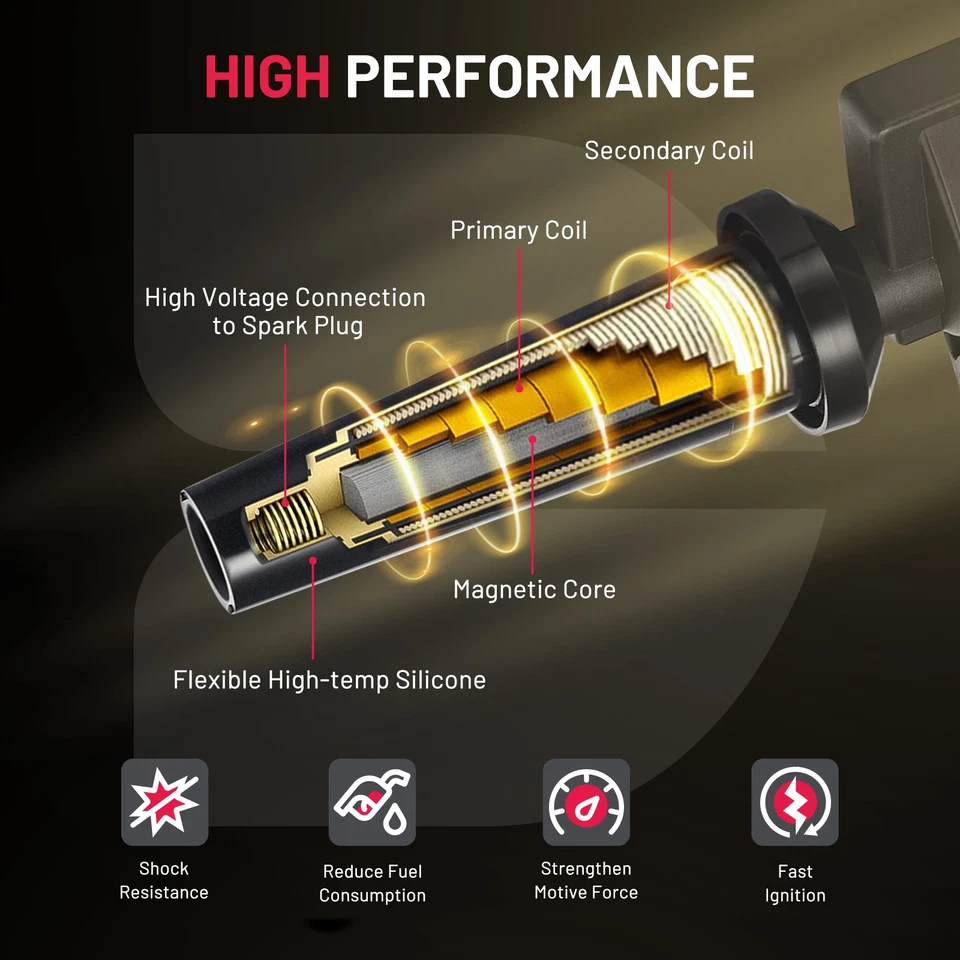 HIGH PERFORMANCE

Secondary Coil

Primary Coil

High Voltage Connection to Spark Plug

Magnetic Core

Flexible High-temp Silicone

Shock Resistance

Reduce Fuel Consumption

Strengthen Motive Force

Fast Ignition