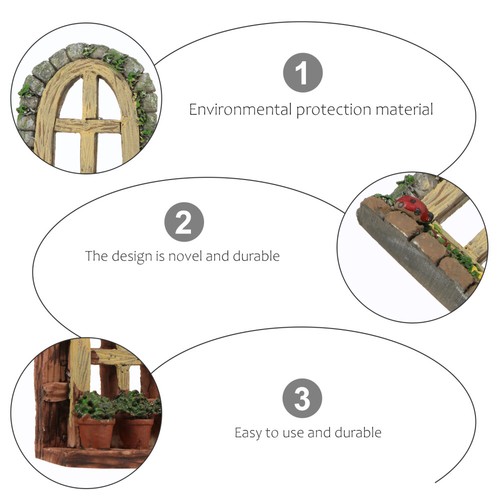 1

Environmental protection material

2

The design is novel and durable

3

Easy to use and durable