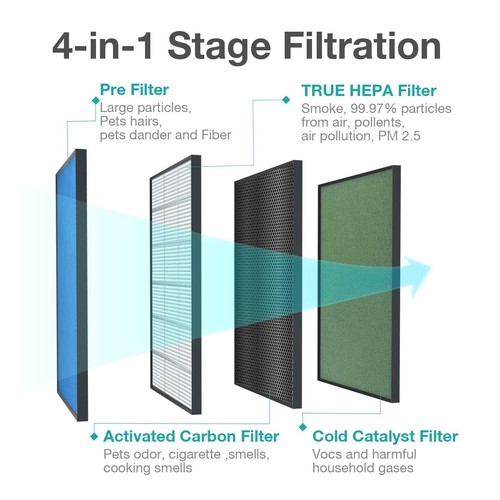 4-in-1 Stage Filtration

Pre Filter
Large particles,
Pets hairs,
pets dander and Fiber

TRUE HEPA Filter
Smoke, 99.97% particles
from air, pollents,
air pollution, PM 2.5

Activated Carbon Filter
Pets odor, cigarette ,smells,
cooking smells

Cold Catalyst Filter
Vocs and harmful
household gases