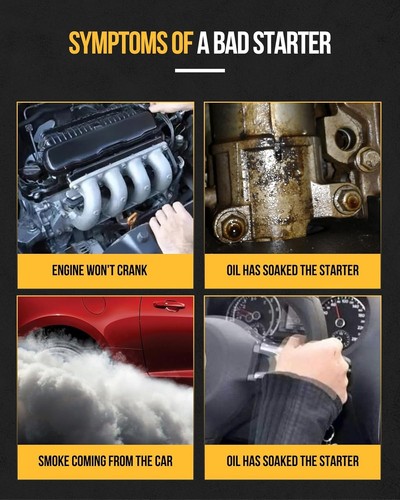 SYMPTOMS OF A BAD STARTER

ENGINE WON'T CRANK

OIL HAS SOAKED THE STARTER

SMOKE COMING FROM THE CAR

OIL HAS SOAKED THE STARTER