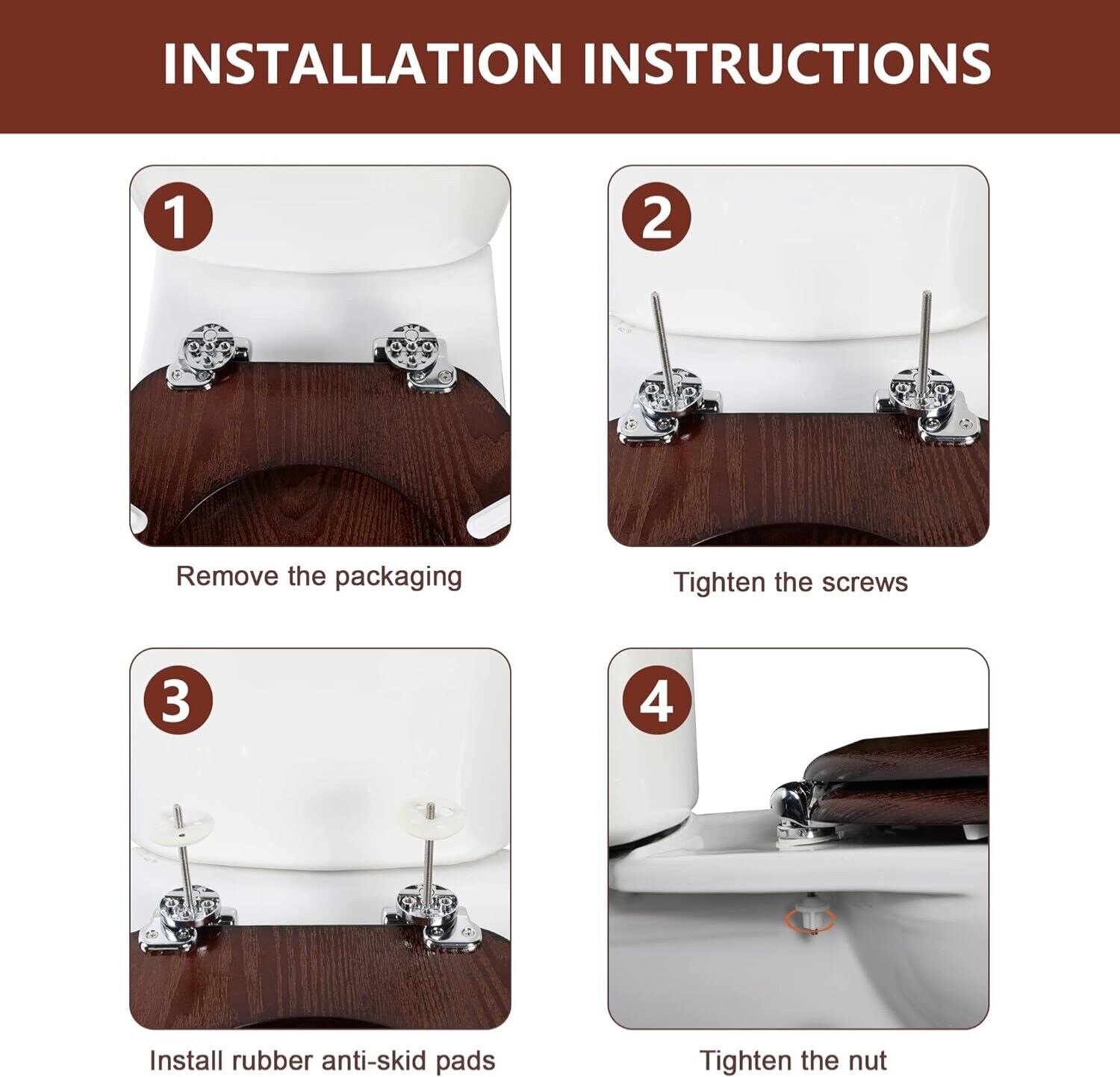 INSTALLATION INSTRUCTIONS

1

Remove the packaging

2

Tighten the screws

3

Install rubber anti-skid pads

4

Tighten the nut