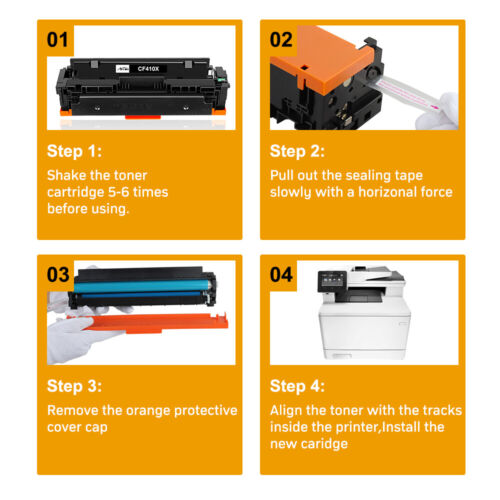 01

CF410X

Step 1:

Shake the toner cartridge 5-6 times before using.

02

Step 2:

Pull out the sealing tape slowly with a horizonal force

03

Step 3:

Remove the orange protective cover cap

04

Step 4:

Align the toner with the tracks inside the printer,Install the new caridge