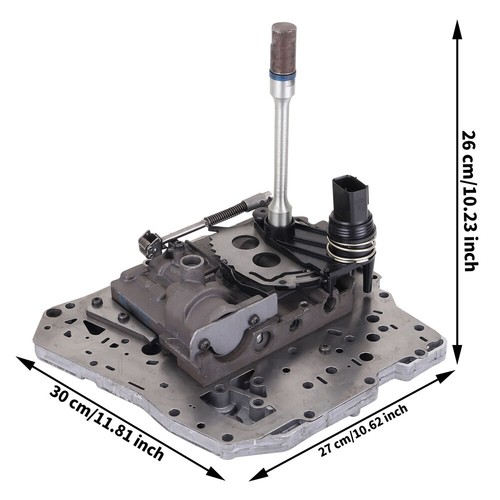 26 cm/10.23 inch

30 cm/11.81 inch

27 cm/10.62 inch