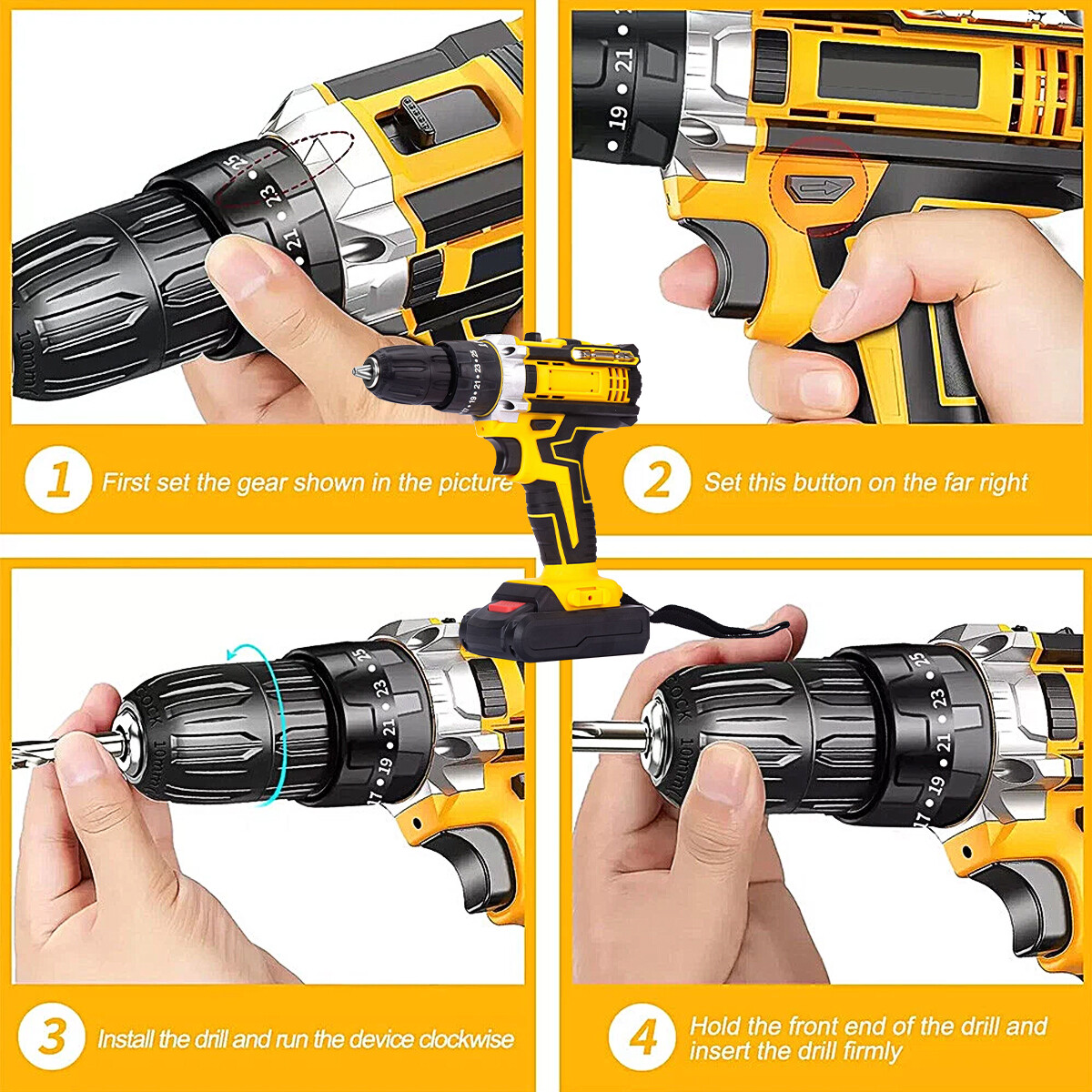 1 First set the gear shown in the picture

2 Set this button on the far right

3 Install the drill and run the device clockwise

4 Hold the front end of the drill and insert the drill firmly