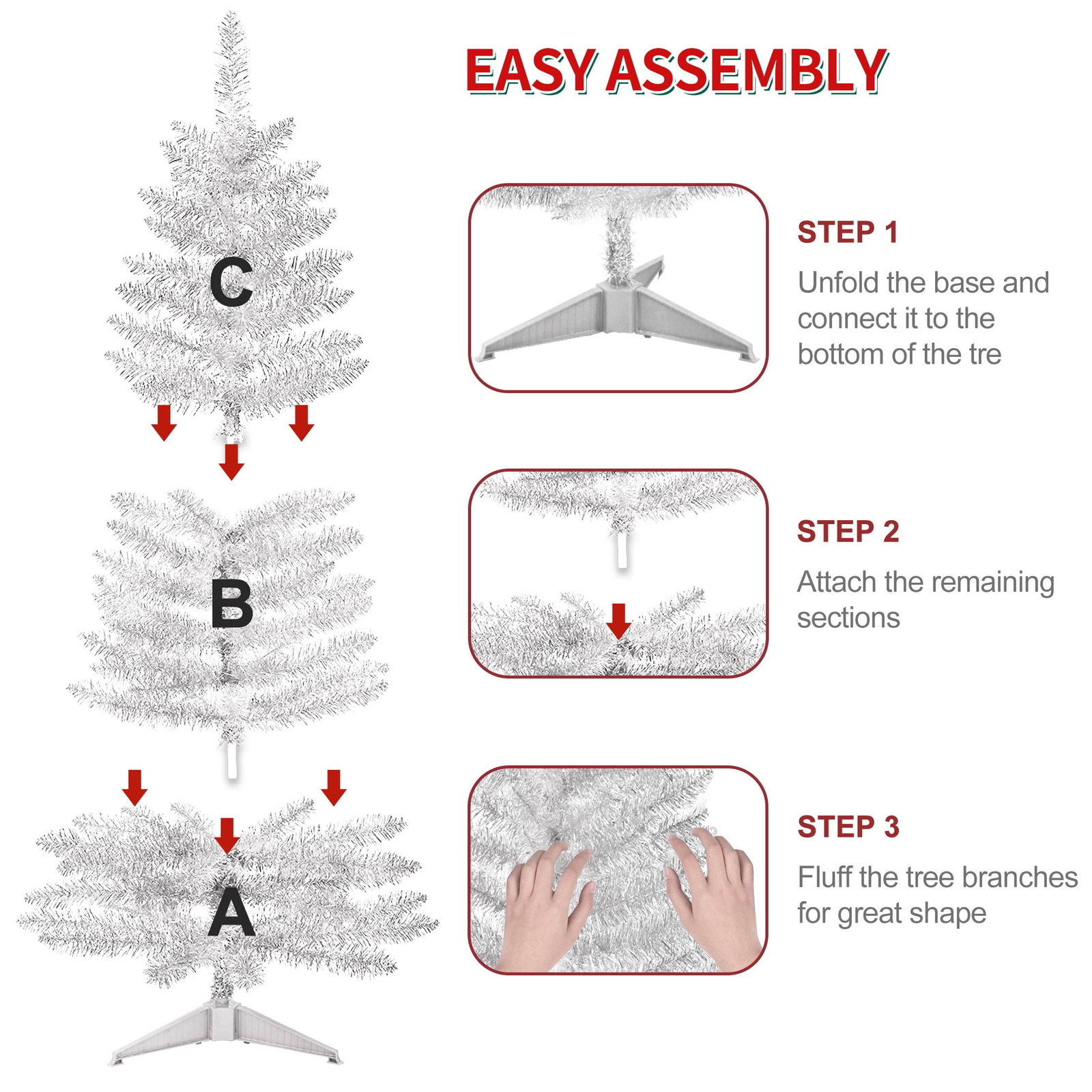 EASY ASSEMBLY

C

B

A

STEP 1

Unfold the base and connect it to the bottom of the tre

STEP 2

Attach the remaining sections

STEP 3

Fluff the tree branches for great shape