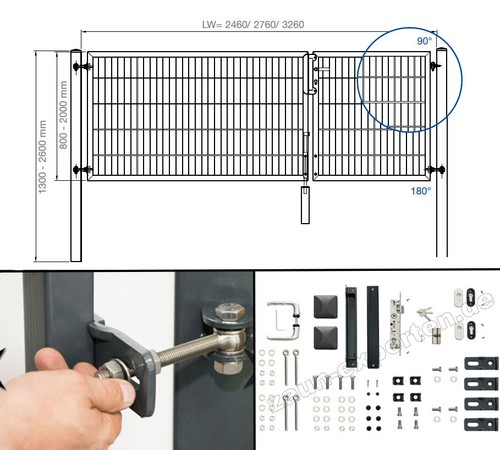 LW= 2460/ 2760/ 3260

90°

1300 - 2600 mm

800 - 2000 mm

180°

zaun-experten.de