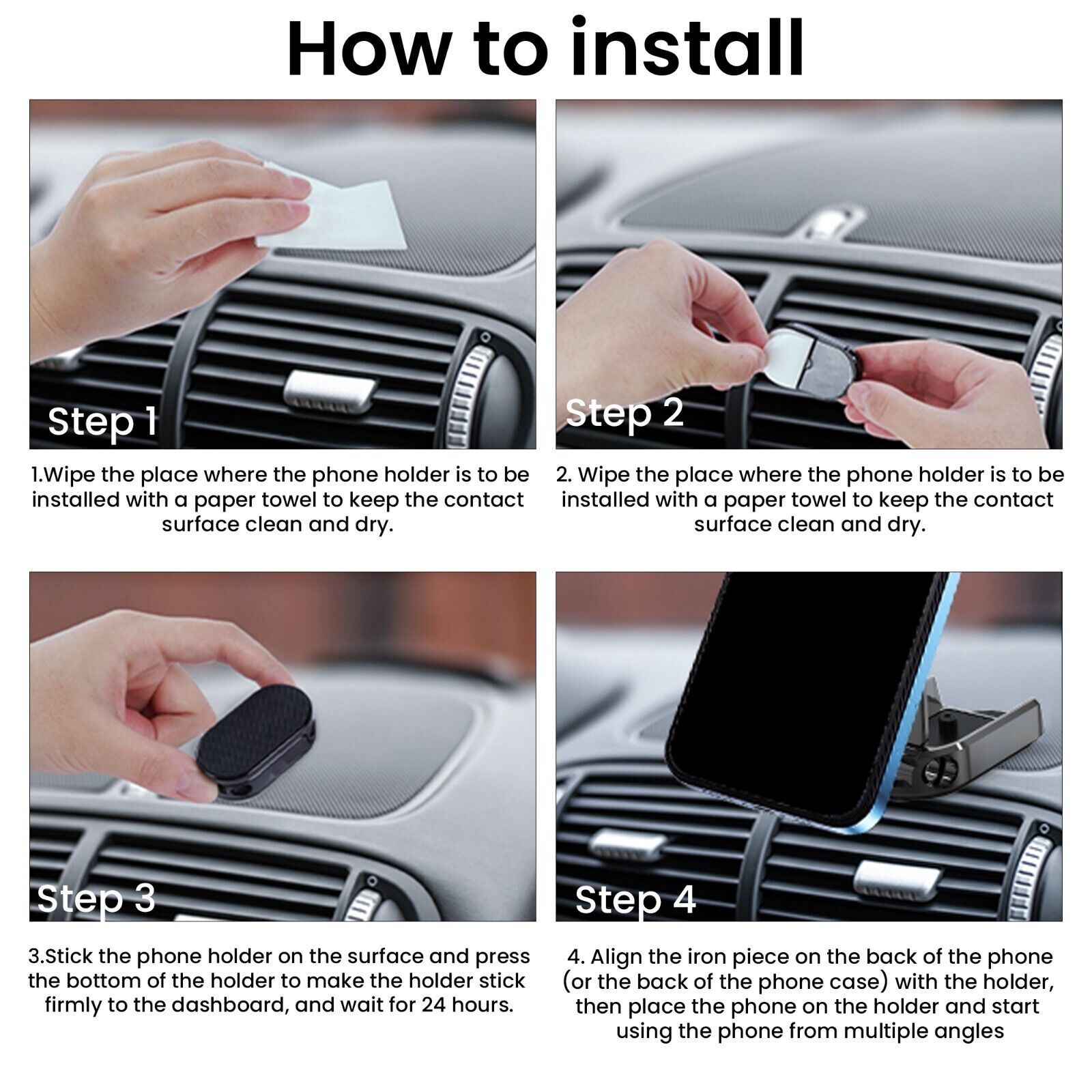 How to install

Step 1

1.Wipe the place where the phone holder is to be installed with a paper towel to keep the contact surface clean and dry.

Step 2

2. Wipe the place where the phone holder is to be installed with a paper towel to keep the contact surface clean and dry.

Step 3

3.Stick the phone holder on the surface and press the bottom of the holder to make the holder stick firmly to the dashboard, and wait for 24 hours.

Step 4

4. Align the iron piece on the back of the phone (or the back of the phone case) with the holder, then place the phone on the holder and start using the phone from multiple angles