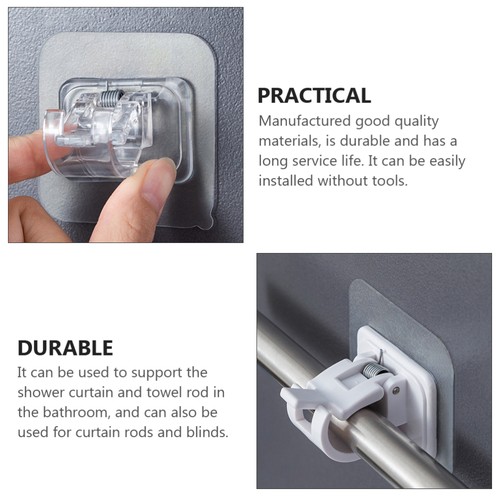 PRACTICAL
Manufactured good quality materials, is durable and has a long service life. It can be easily installed without tools.

DURABLE
It can be used to support the shower curtain and towel rod in the bathroom, and can also be used for curtain rods and blinds.