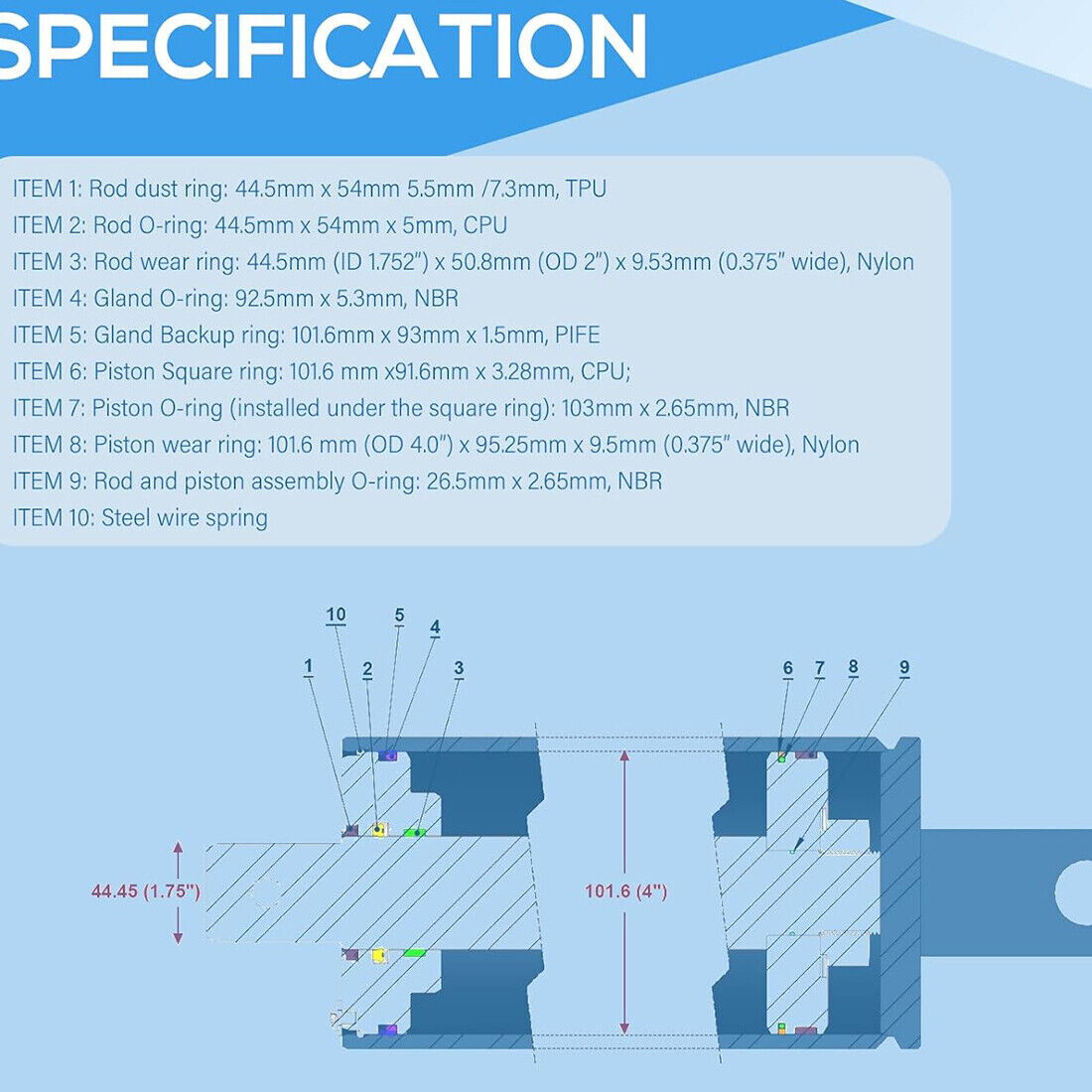 SPECIFICATION

ITEM 1: Rod dust ring: 44.5mm x 54mm 5.5mm /7.3mm, TPU
ITEM 2: Rod O-ring: 44.5mm x 54mm x 5mm, CPU
ITEM 3: Rod wear ring: 44.5mm (ID 1.752") x 50.8mm (OD 2") x 9.53mm (0.375" wide), Nylon
ITEM 4: Gland O-ring: 92.5mm x 5.3mm, NBR
ITEM 5: Gland Backup ring: 101.6mm x 93mm x 1.5mm, PIFE
ITEM 6: Piston Square ring: 101.6 mm x91.6mm x 3.28mm, CPU;
ITEM 7: Piston O-ring (installed under the square ring): 103mm x 2.65mm, NBR
ITEM 8: Piston wear ring: 101.6 mm (OD 4.0") x 95.25mm x 9.5mm (0.375" wide), Nylon
ITEM 9: Rod and piston assembly O-ring: 26.5mm x 2.65mm, NBR
ITEM 10: Steel wire spring

10 5 4 1 2 3 6 7 8 9

44.45 (1.75")

101.6 (4")