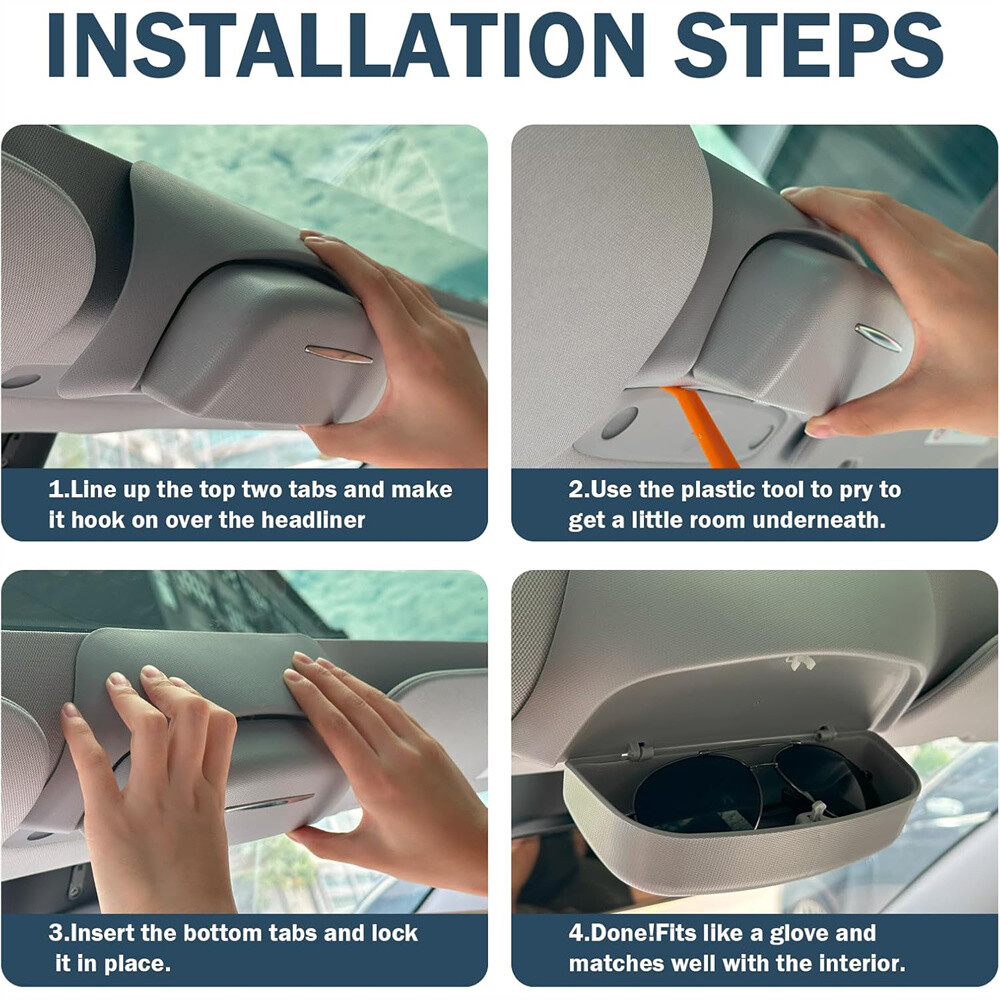 INSTALLATION STEPS

1.Line up the top two tabs and make it hook on over the headliner

2.Use the plastic tool to pry to get a little room underneath.

3.Insert the bottom tabs and lock it in place.

4.Done!Fits like a glove and matches well with the interior.