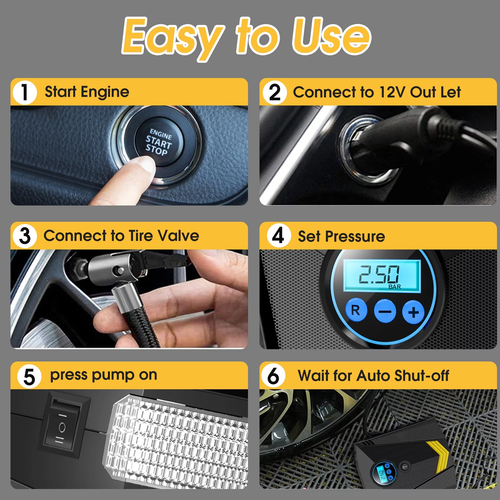 Easy to Use

1 Start Engine

ENGINE
START
STOP

2 Connect to 12V Out Let

3 Connect to Tire Valve

4 Set Pressure

2.50
BAR

R − +

5 press pump on

6 Wait for Auto Shut-off