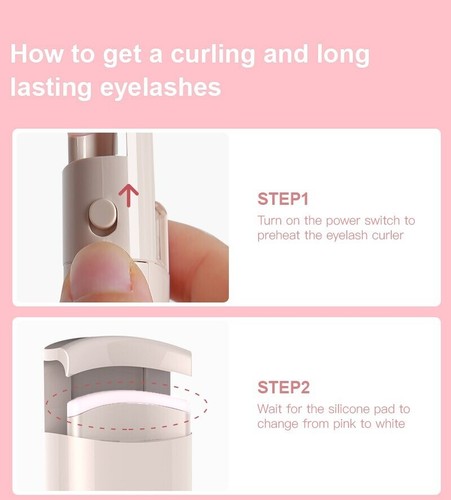 How to get a curling and long lasting eyelashes

STEP1
Turn on the power switch to preheat the eyelash curler

STEP2
Wait for the silicone pad to change from pink to white