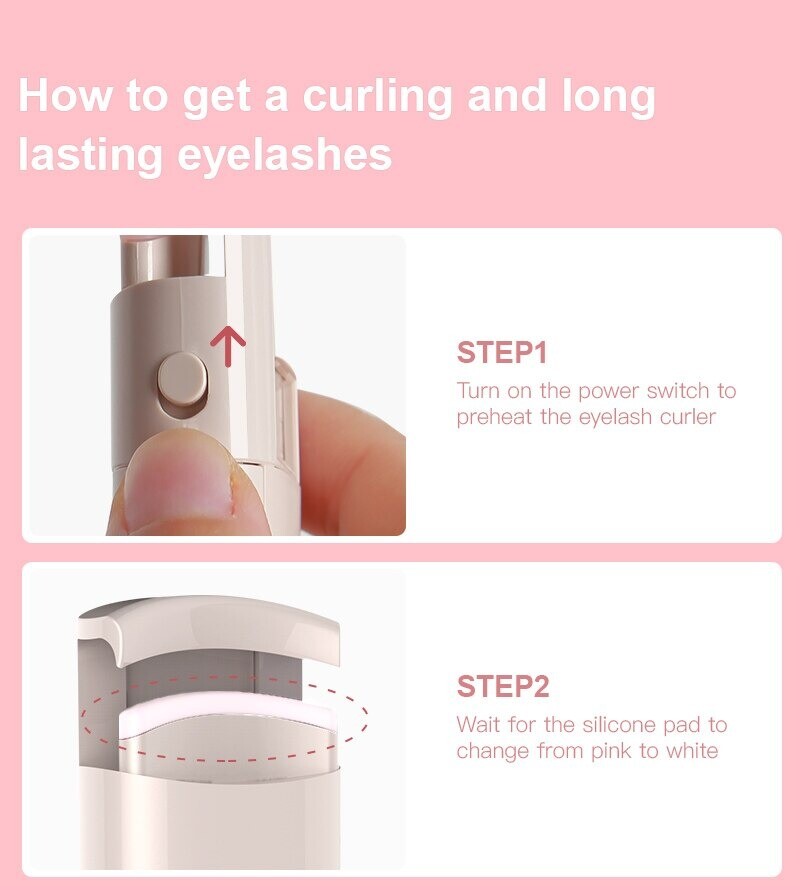 How to get a curling and long lasting eyelashes

STEP1
Turn on the power switch to preheat the eyelash curler

STEP2
Wait for the silicone pad to change from pink to white