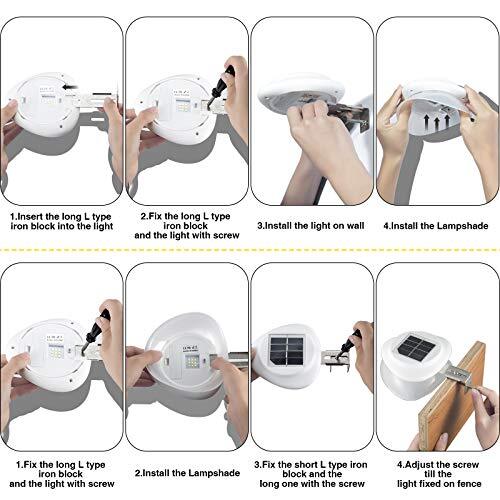 1.Insert the long L type iron block into the light

2.Fix the long L type iron block and the light with screw

3.Install the light on wall

4.Install the Lampshade

1.Fix the long L type iron block and the light with screw

2.Install the Lampshade

3.Fix the short L type iron block and the long one with the screw

4.Adjust the screw till the light fixed on fence