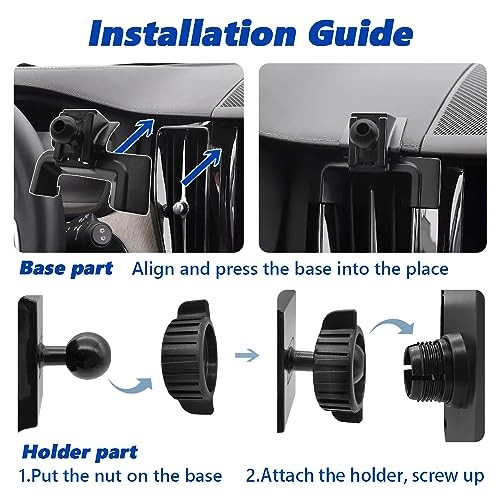 Installation Guide

Base part Align and press the base into the place

Holder part

1.Put the nut on the base

2.Attach the holder, screw up