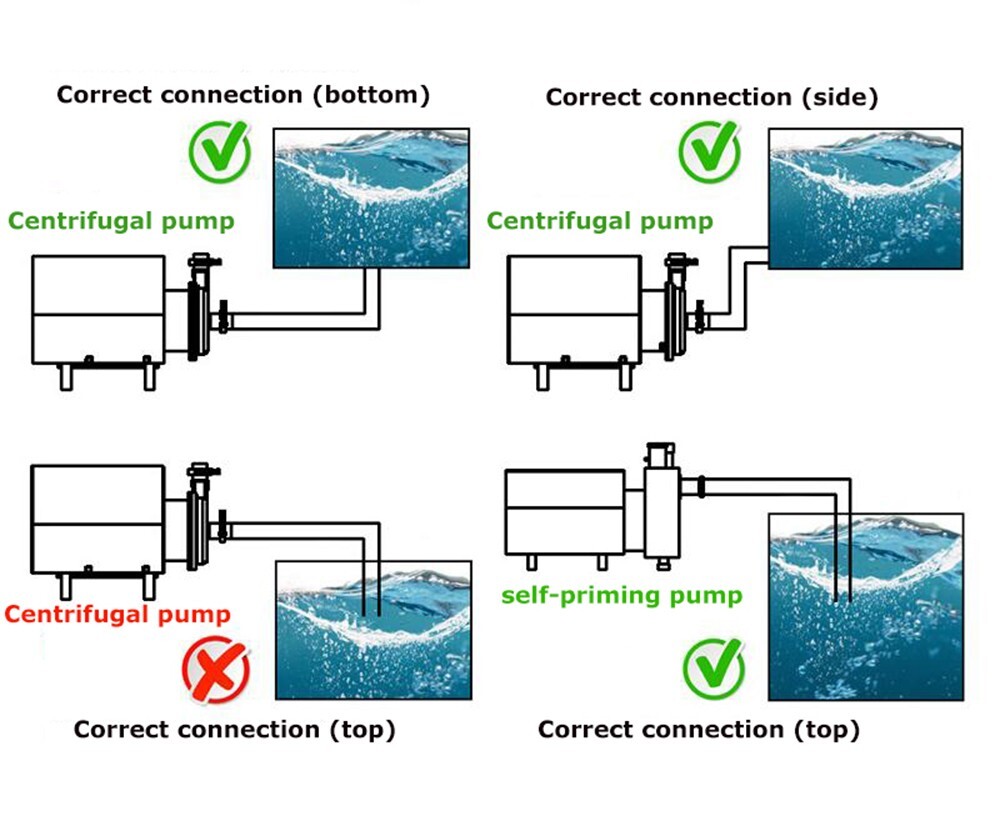 Correct connection (bottom)

Centrifugal pump

Correct connection (side)

Centrifugal pump

Centrifugal pump

Correct connection (top)

self-priming pump

Correct connection (top)