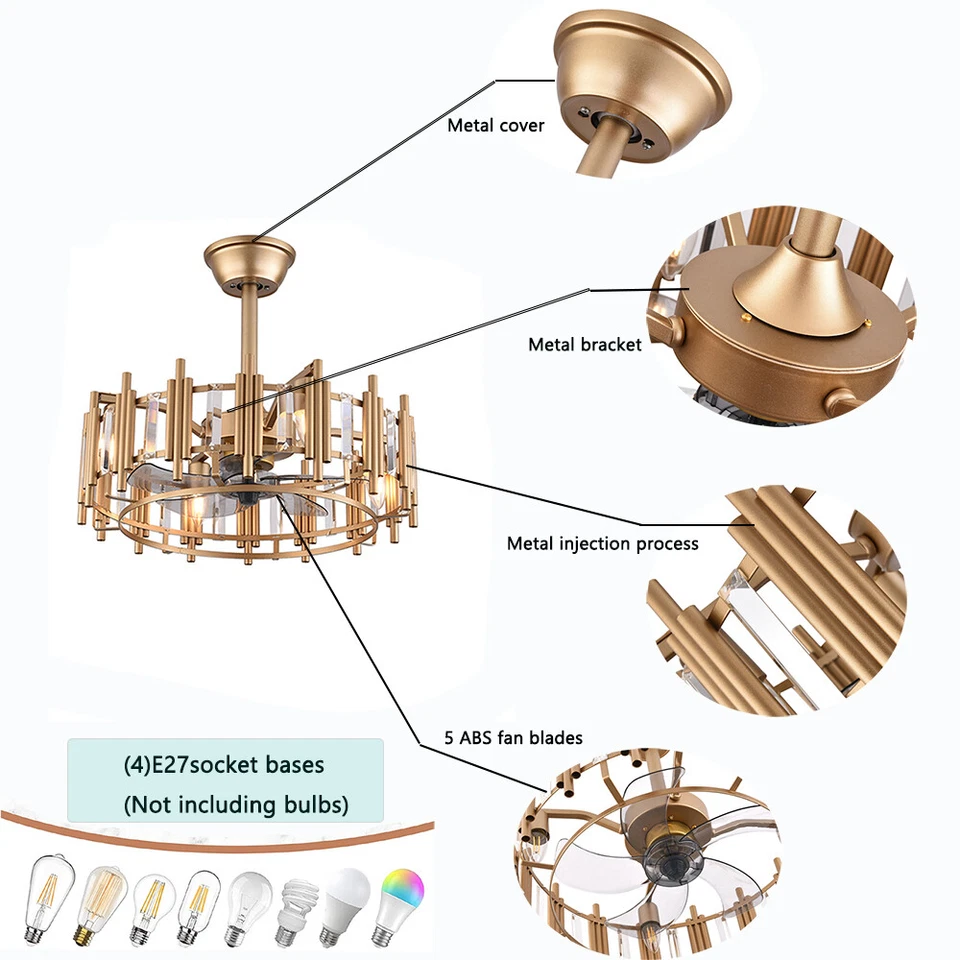 Metal cover

Metal bracket

Metal injection process

5 ABS fan blades

(4)E27socket bases
(Not including bulbs)