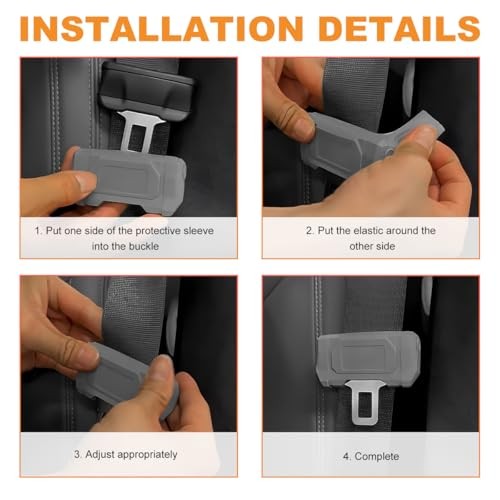 INSTALLATION DETAILS

1. Put one side of the protective sleeve into the buckle

2. Put the elastic around the other side

3. Adjust appropriately

4. Complete