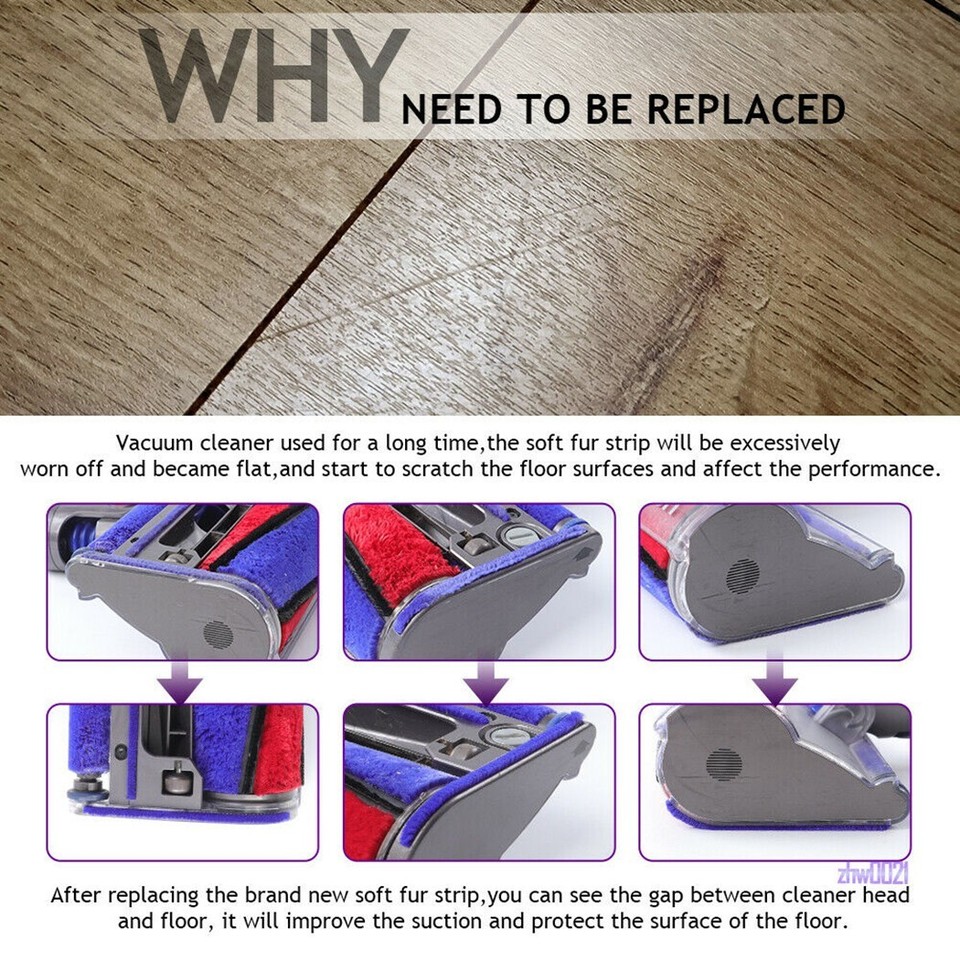 WHY NEED TO BE REPLACED

Vacuum cleaner used for a long time,the soft fur strip will be excessively worn off and became flat,and start to scratch the floor surfaces and affect the performance.

zhw0021

After replacing the brand new soft fur strip,you can see the gap between cleaner head and floor, it will improve the suction and protect the surface of the floor.