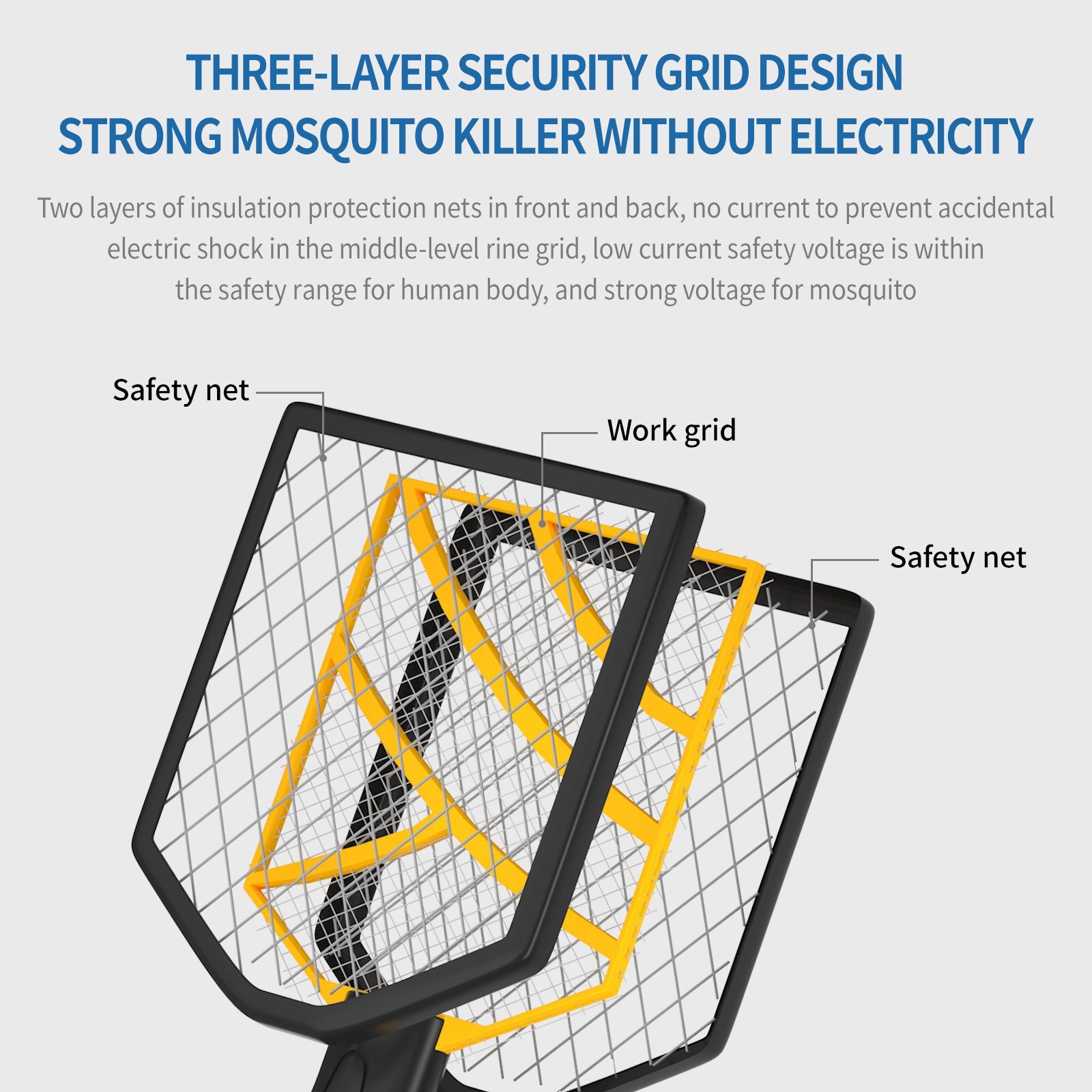 THREE-LAYER SECURITY GRID DESIGN
STRONG MOSQUITO KILLER WITHOUT ELECTRICITY

Two layers of insulation protection nets in front and back, no current to prevent accidental electric shock in the middle-level rine grid, low current safety voltage is within the safety range for human body, and strong voltage for mosquito

Safety net

Work grid

Safety net