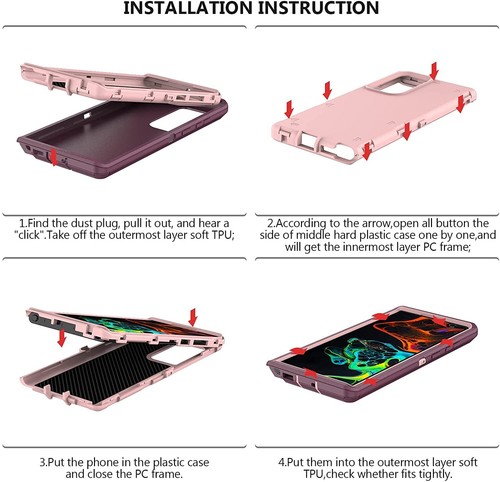 INSTALLATION INSTRUCTION

1.Find the dust plug, pull it out, and hear a "click".Take off the outermost layer soft TPU;

2.According to the arrow,open all button the side of middle hard plastic case one by one,and will get the innermost layer PC frame;

3.Put the phone in the plastic case and close the PC frame.

4.Put them into the outermost layer soft TPU,check whether fits tightly.