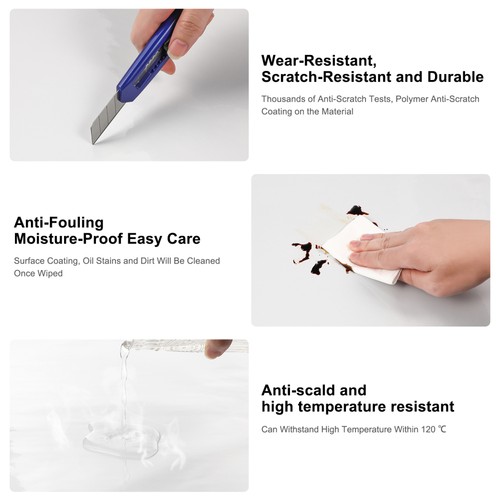 Wear-Resistant,
Scratch-Resistant and Durable

Thousands of Anti-Scratch Tests, Polymer Anti-Scratch Coating on the Material

Anti-Fouling
Moisture-Proof Easy Care

Surface Coating, Oil Stains and Dirt Will Be Cleaned Once Wiped

Anti-scald and
high temperature resistant

Can Withstand High Temperature Within 120 ℃