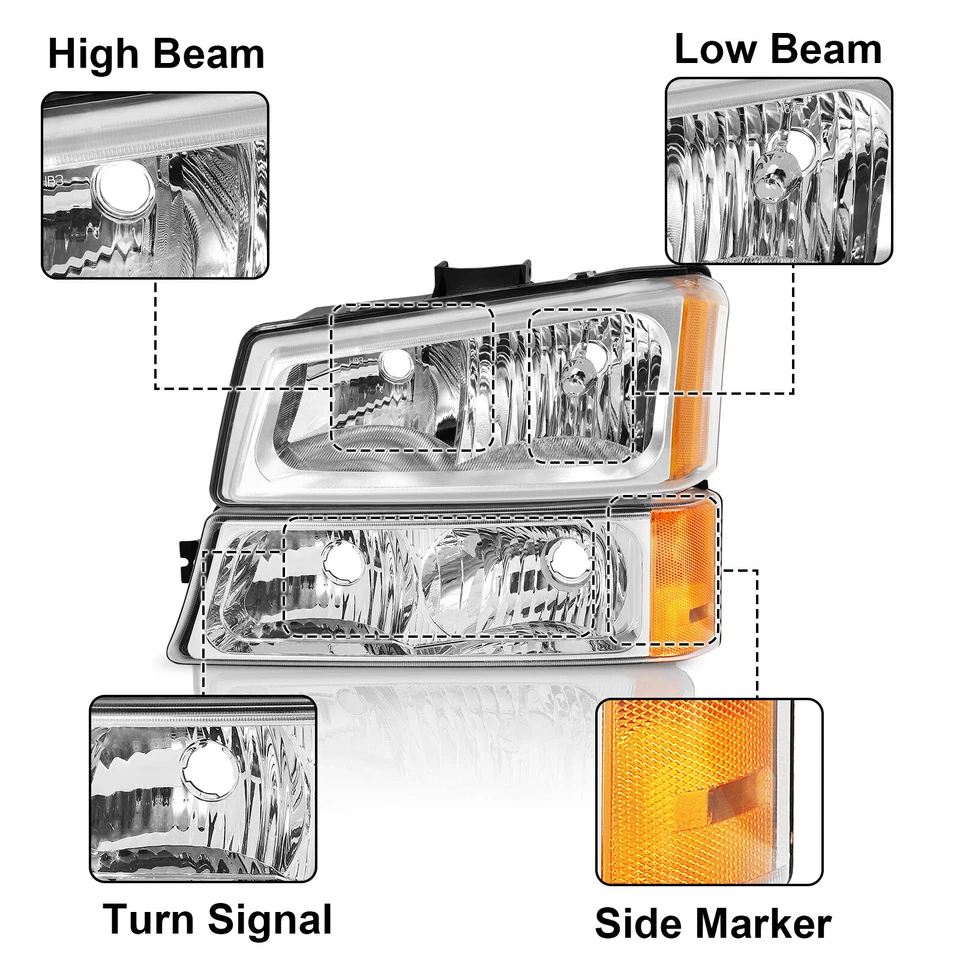 High Beam

Low Beam

Turn Signal

Side Marker