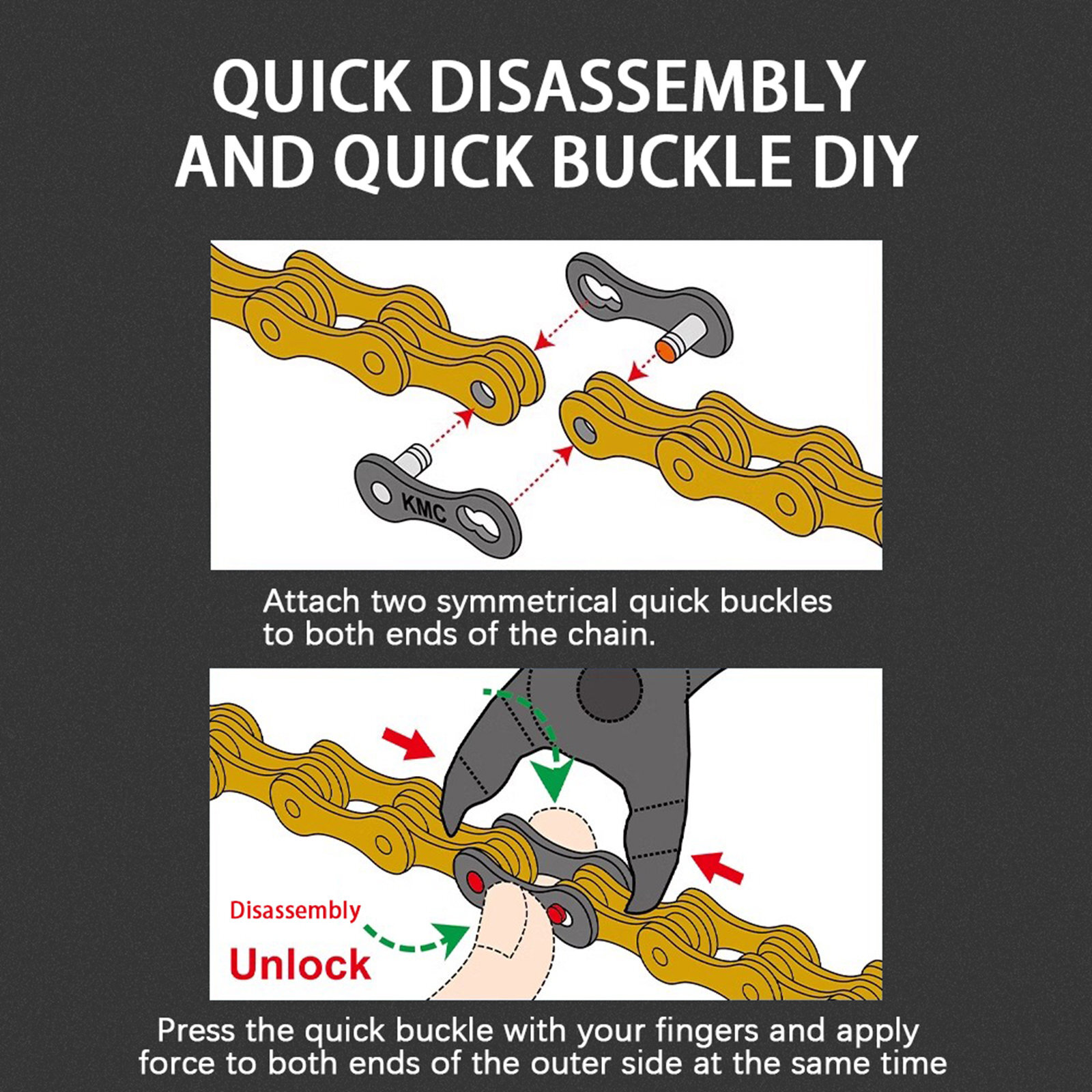 QUICK DISASSEMBLY AND QUICK BUCKLE DIY

KMC

Attach two symmetrical quick buckles to both ends of the chain.

Disassembly

Unlock

Press the quick buckle with your fingers and apply force to both ends of the outer side at the same time