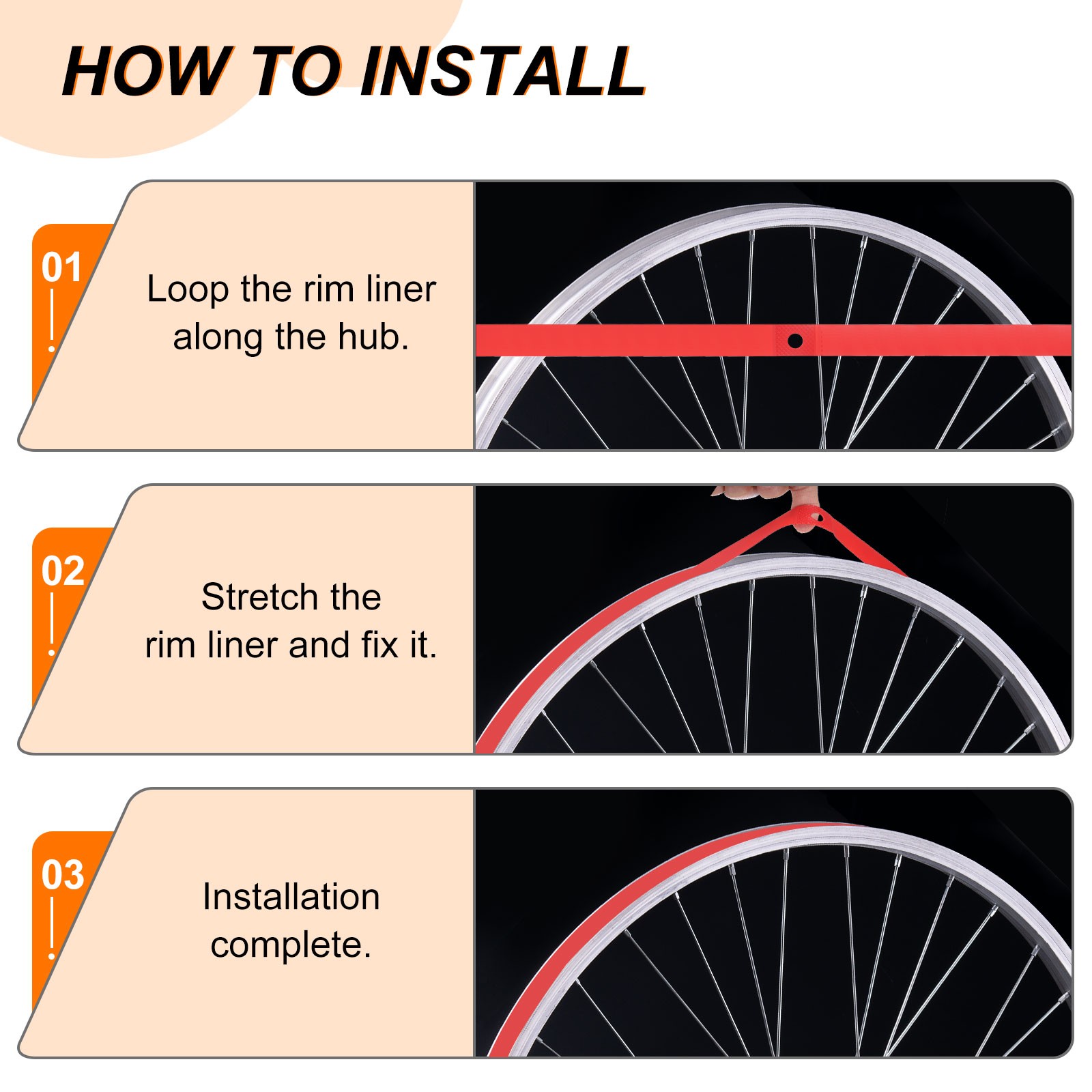 HOW TO INSTALL

01

Loop the rim liner along the hub.

02

Stretch the rim liner and fix it.

03

Installation complete.