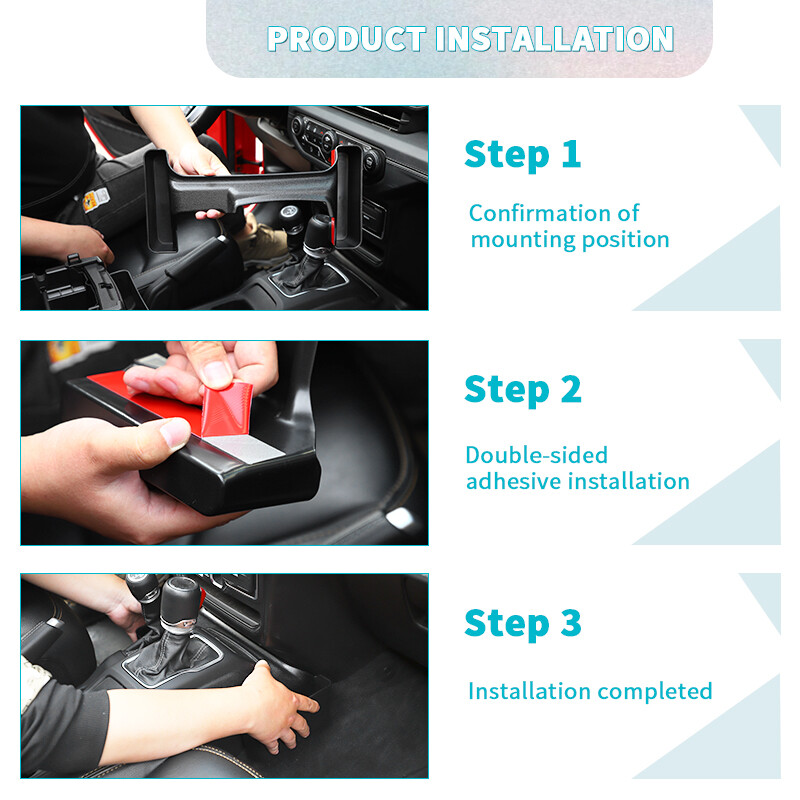 PRODUCT INSTALLATION

Step 1

Confirmation of mounting position

Step 2

Double-sided adhesive installation

Step 3

Installation completed