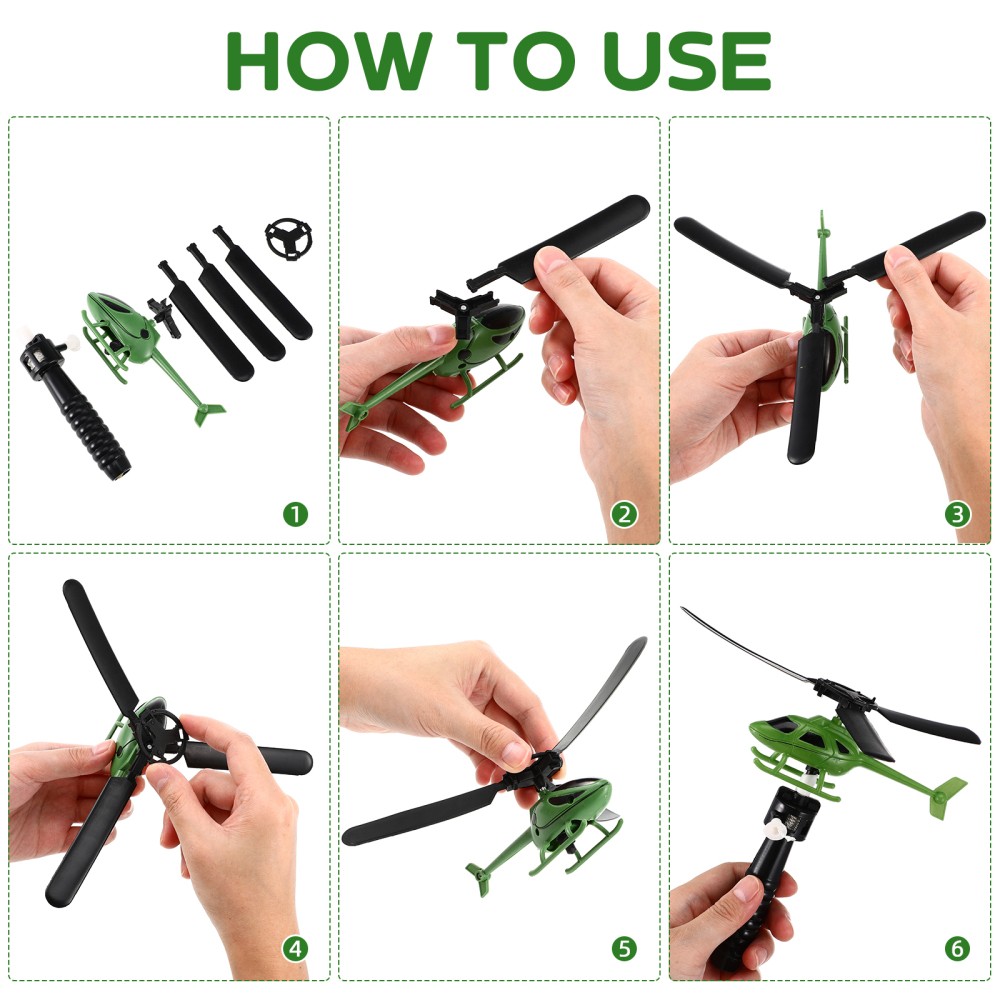 HOW TO USE

1

2

3

4

5

6