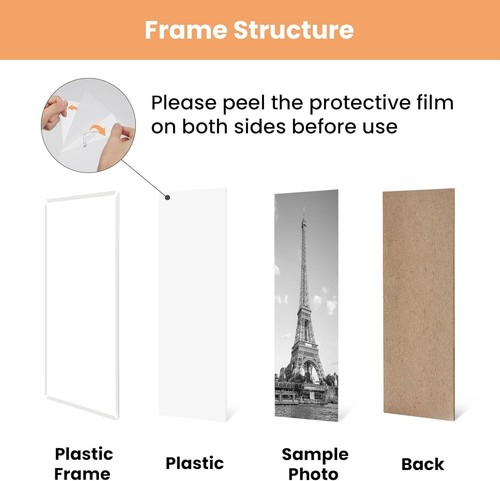 Frame Structure

Please peel the protective film on both sides before use

Plastic Frame

Plastic

Sample Photo

Back