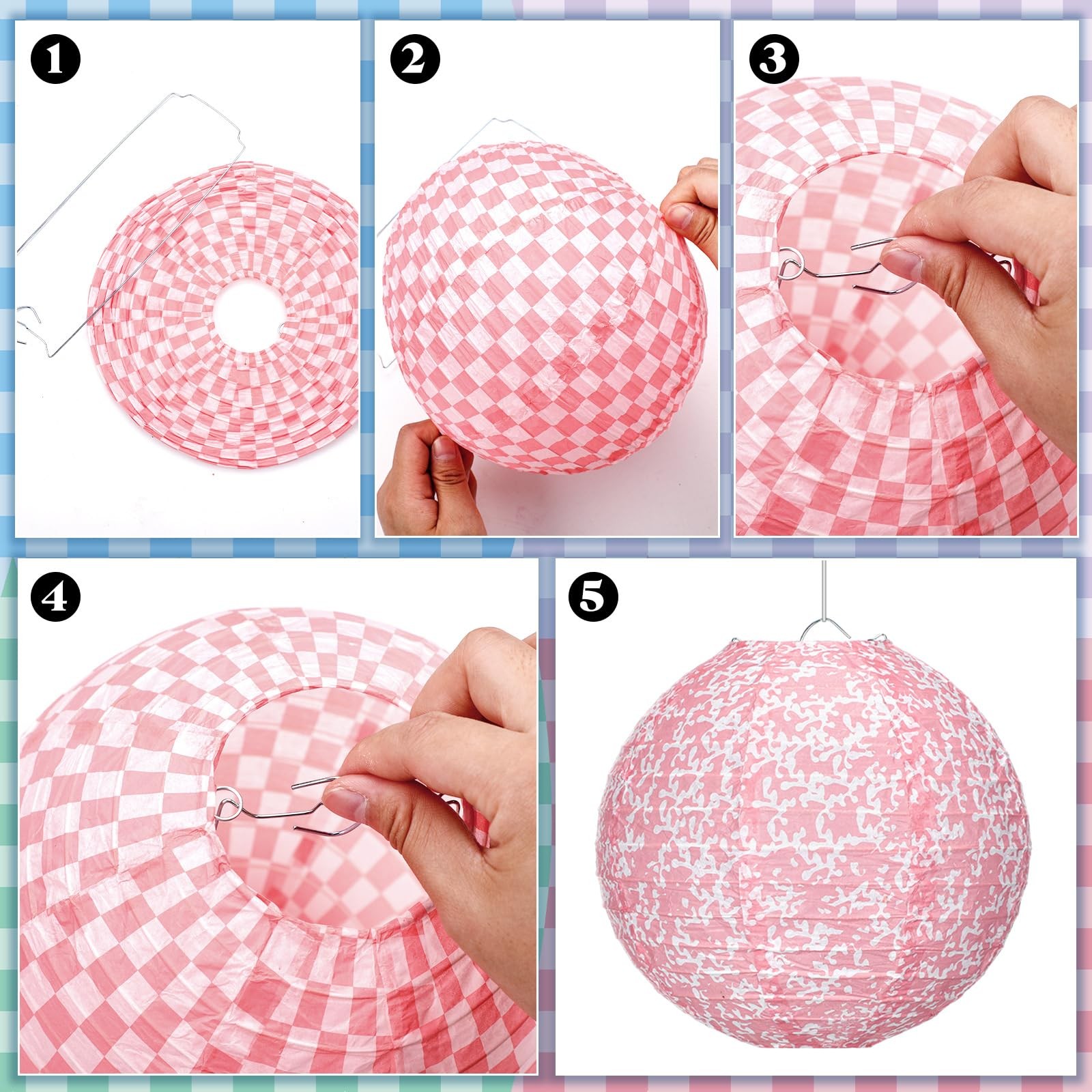 1

2

3

4

5