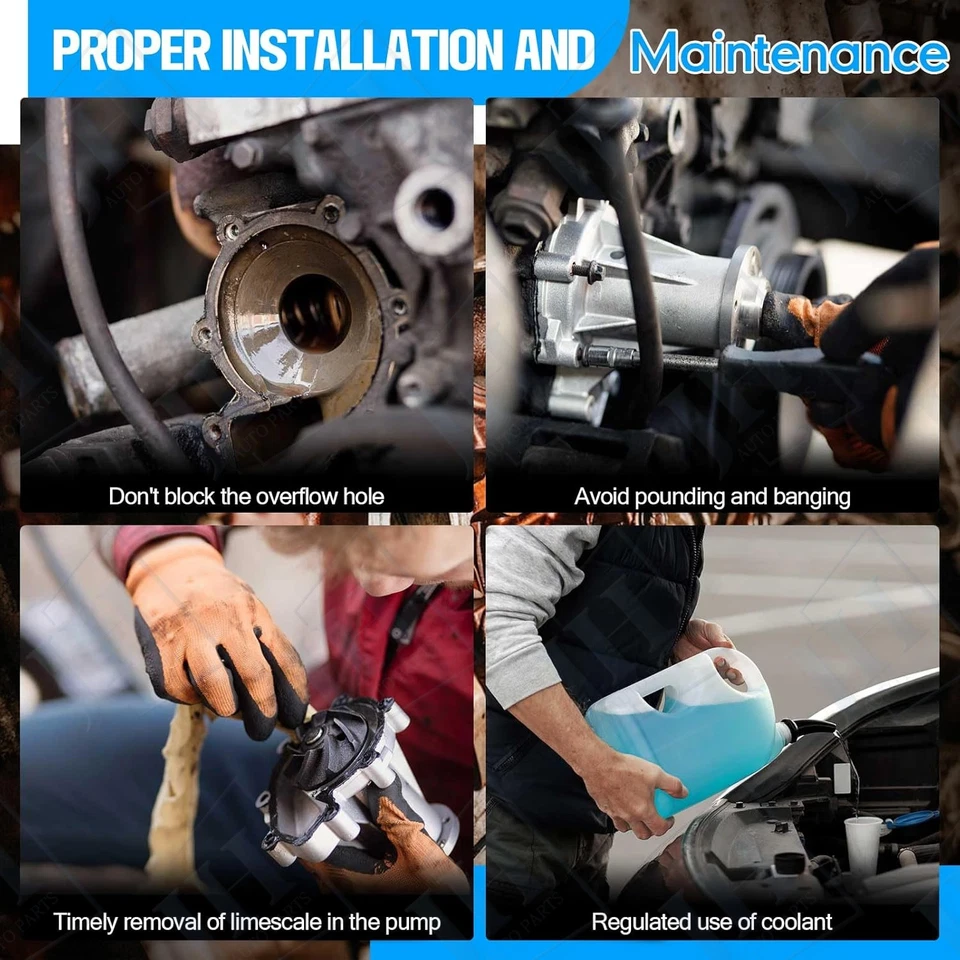 PROPER INSTALLATION AND Maintenance

Don't block the overflow hole

Avoid pounding and banging

Timely removal of limescale in the pump

Regulated use of coolant