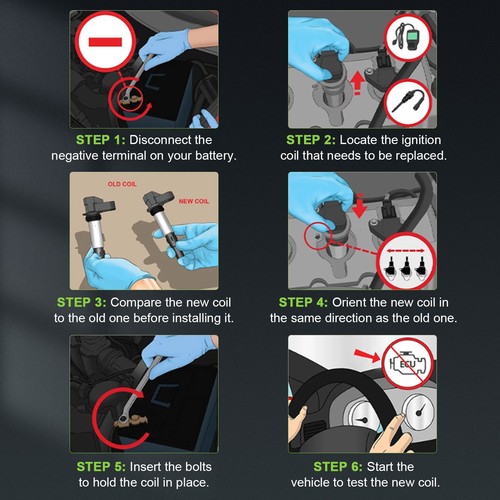 STEP 1: Disconnect the negative terminal on your battery.

STEP 2: Locate the ignition coil that needs to be replaced.

OLD COIL

NEW COIL

STEP 3: Compare the new coil to the old one before installing it.

STEP 4: Orient the new coil in the same direction as the old one.

STEP 5: Insert the bolts to hold the coil in place.

ECU

STEP 6: Start the vehicle to test the new coil.