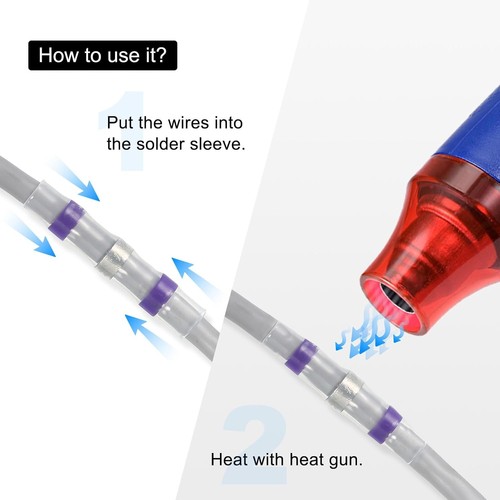 How to use it?

1

Put the wires into the solder sleeve.

2

Heat with heat gun.