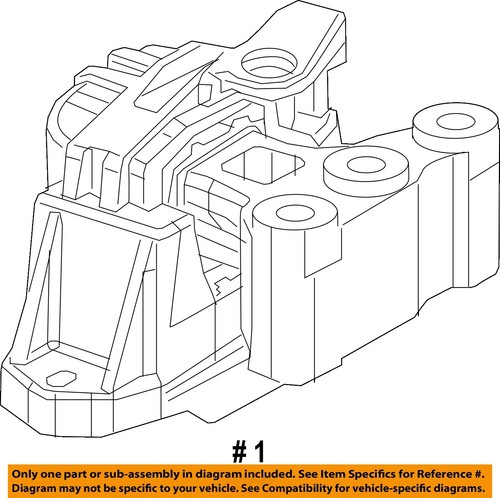 # 1

Only one part or sub-assembly in diagram included. See Item Specifics for Reference #. Diagram may not be specific to your vehicle. See Compatibility for vehicle-specific diagrams.