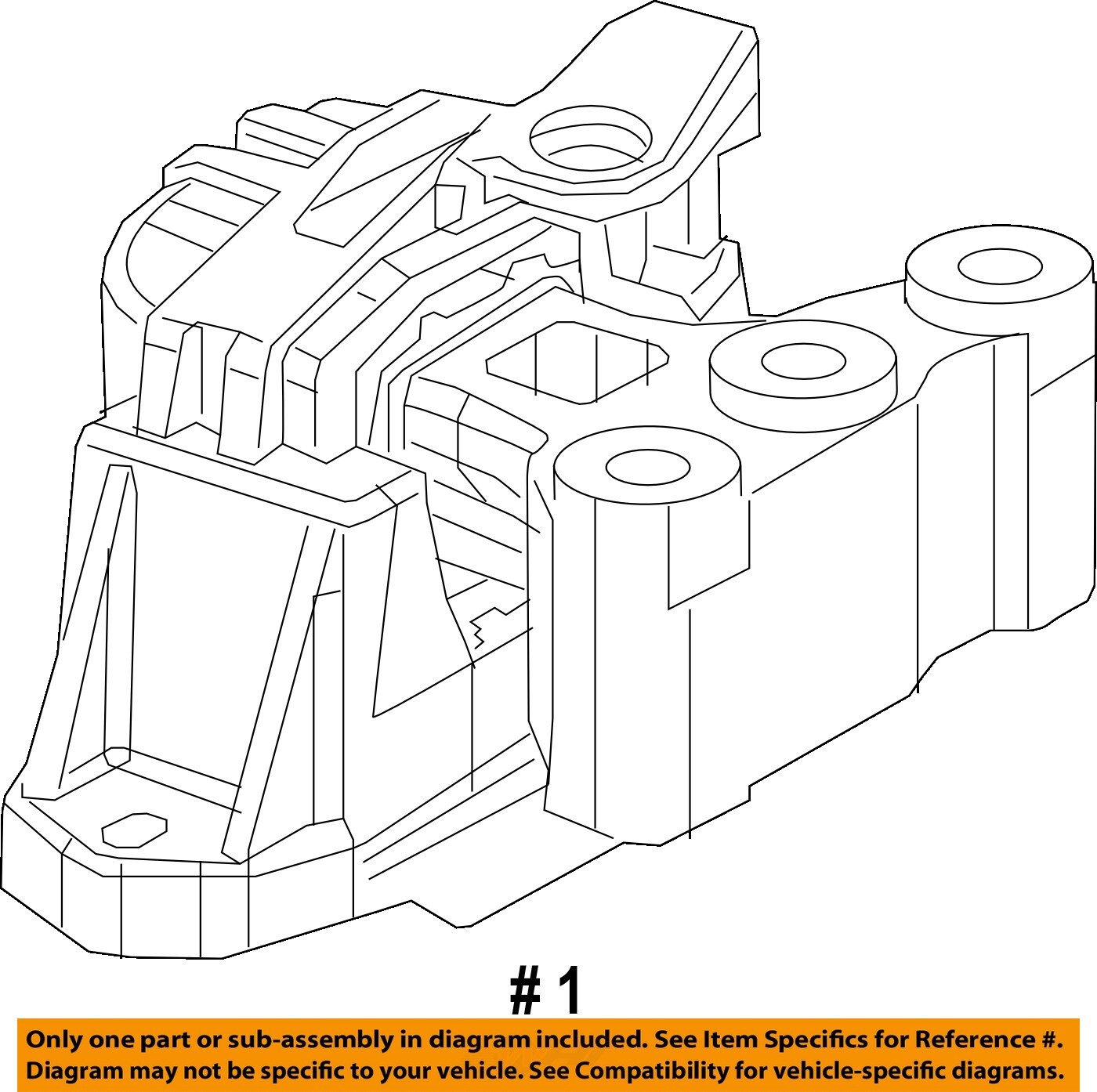 # 1

Only one part or sub-assembly in diagram included. See Item Specifics for Reference #.
Diagram may not be specific to your vehicle. See Compatibility for vehicle-specific diagrams.