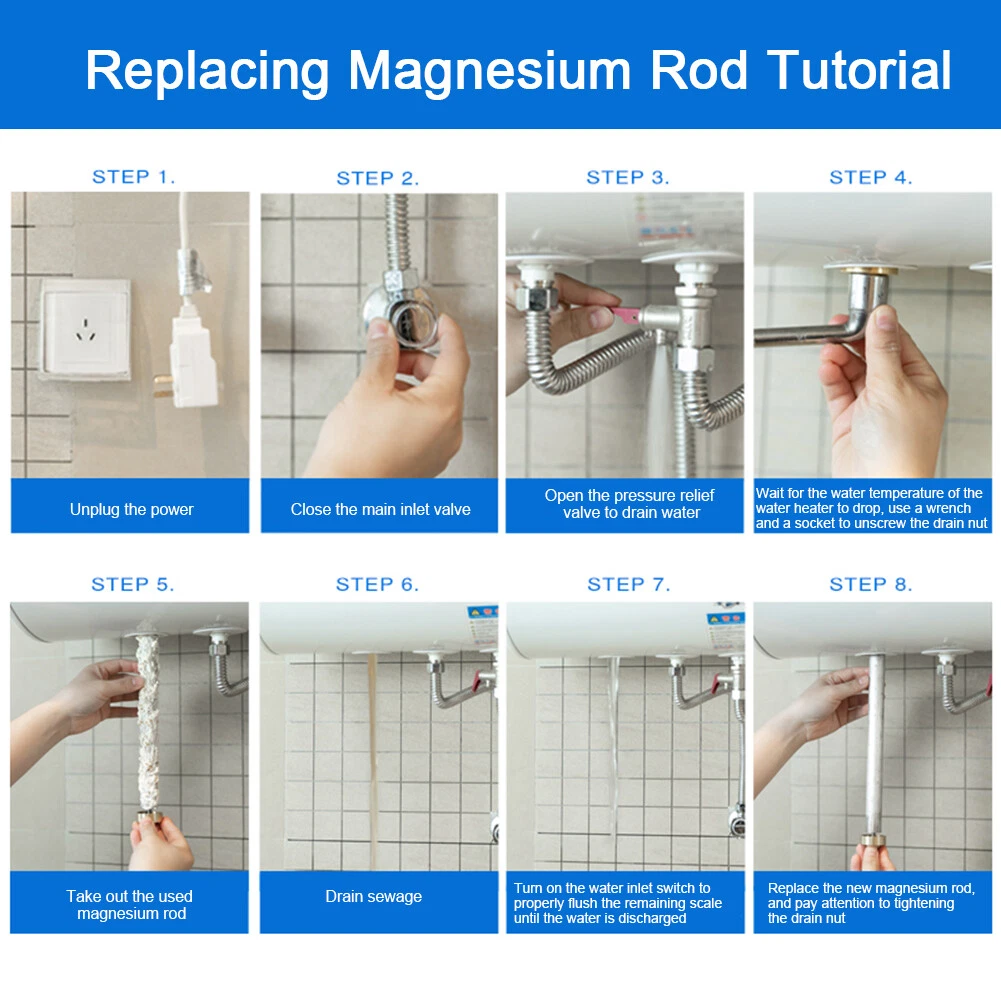 Replacing Magnesium Rod Tutorial

STEP 1.

Unplug the power

STEP 2.

Close the main inlet valve

STEP 3.

Open the pressure relief valve to drain water

STEP 4.

Wait for the water temperature of the water heater to drop, use a wrench and a socket to unscrew the drain nut

STEP 5.

Take out the used magnesium rod

STEP 6.

Drain sewage

STEP 7.

Turn on the water inlet switch to properly flush the remaining scale until the water is discharged

STEP 8.

Replace the new magnesium rod, and pay attention to tightening the drain nut