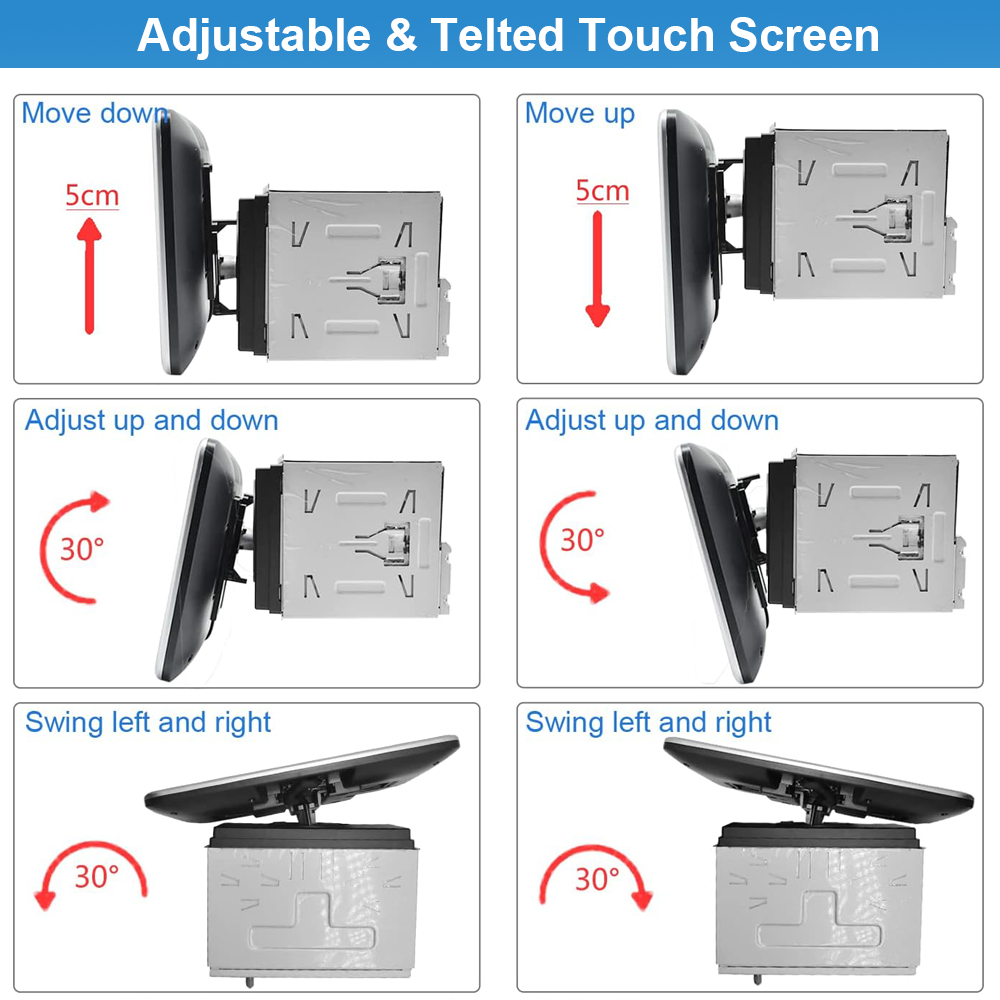 Adjustable & Telted Touch Screen

Move down

5cm

Move up

5cm

Adjust up and down

30°

Adjust up and down

30°

Swing left and right

30°

Swing left and right

30°