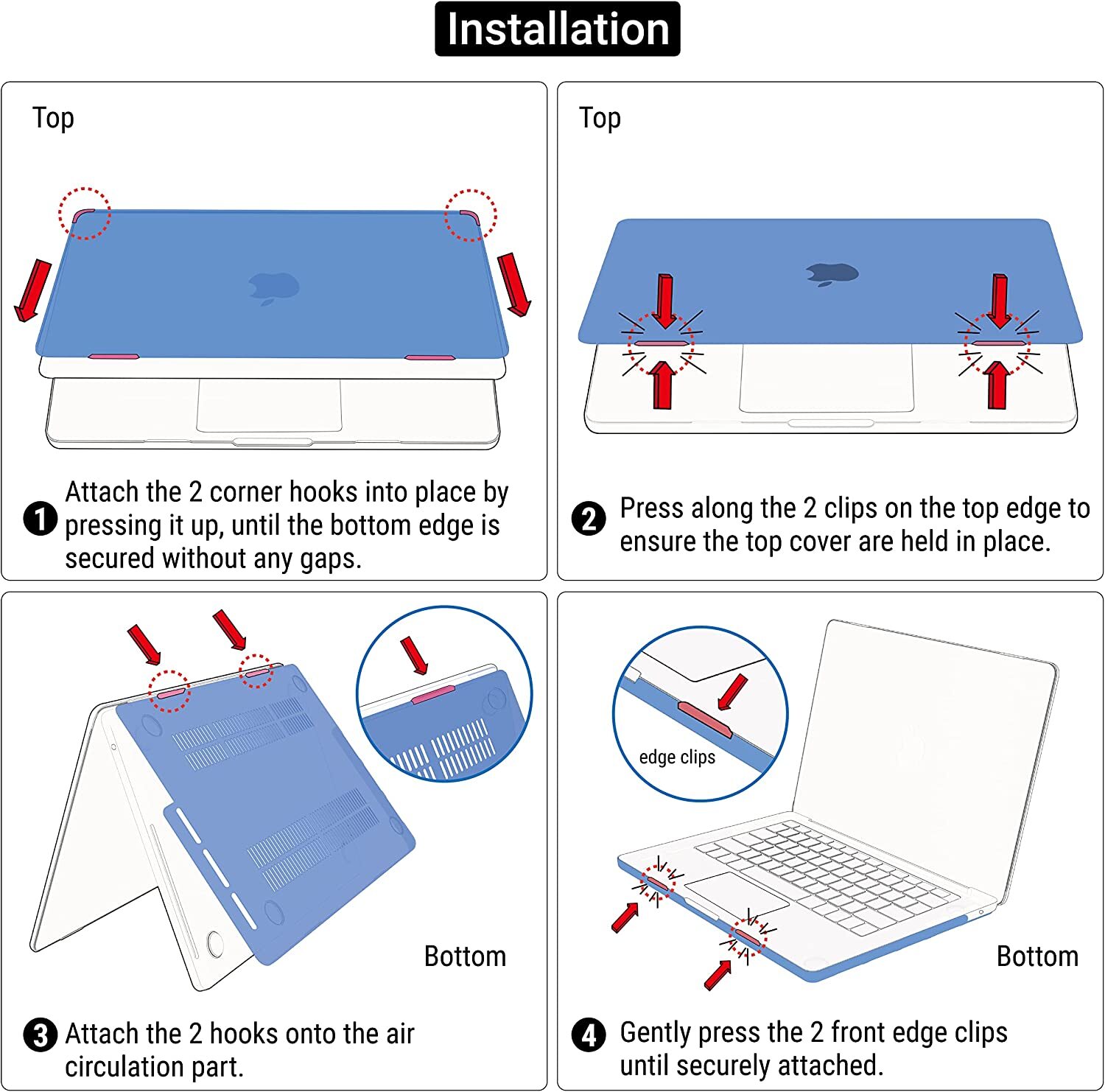 Installation

Top

1 Attach the 2 corner hooks into place by pressing it up, until the bottom edge is secured without any gaps.

Top

2 Press along the 2 clips on the top edge to ensure the top cover are held in place.

Bottom

3 Attach the 2 hooks onto the air circulation part.

edge clips

Bottom

4 Gently press the 2 front edge clips until securely attached.