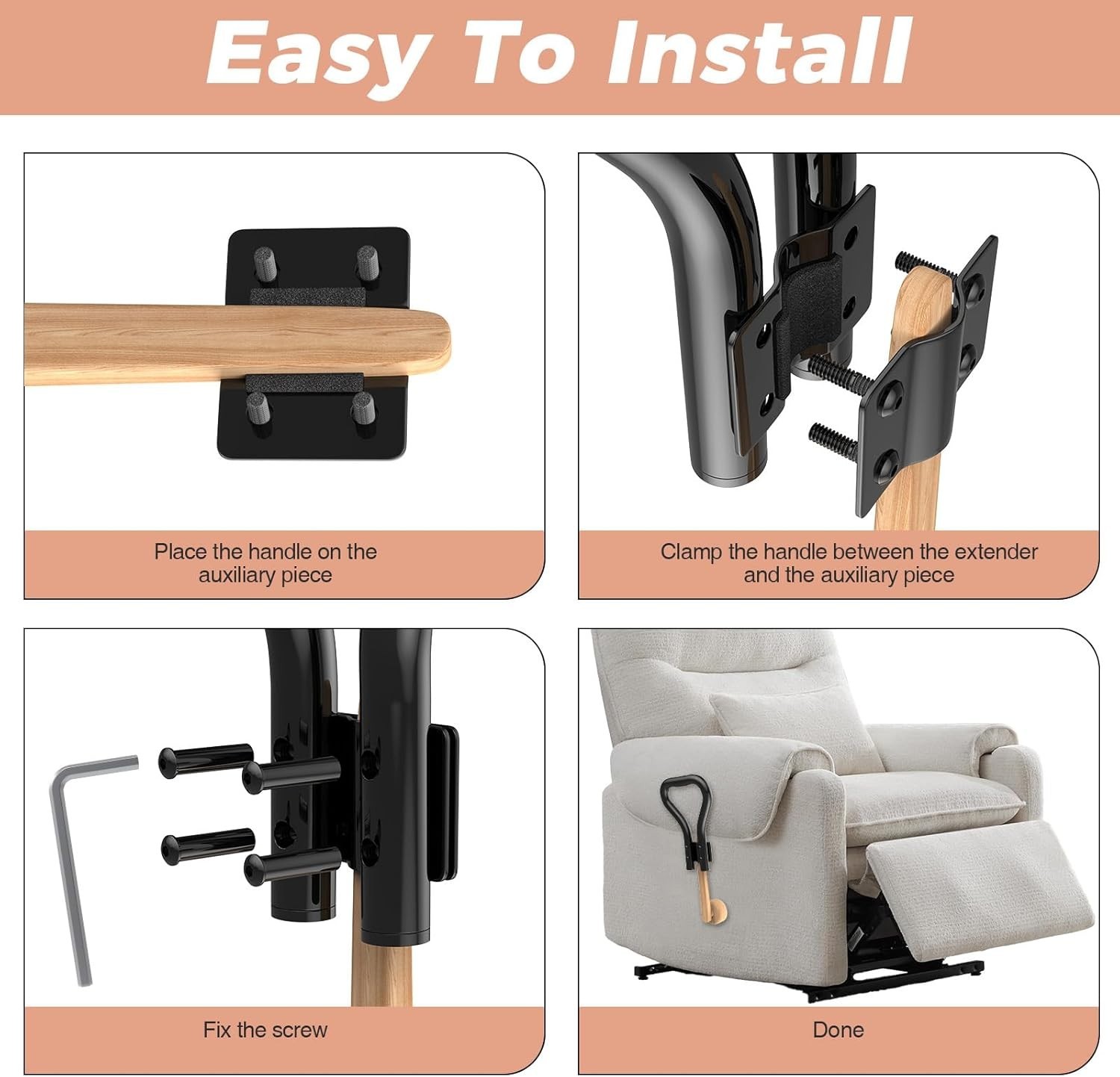 Easy To Install

Place the handle on the auxiliary piece

Clamp the handle between the extender and the auxiliary piece

Fix the screw

Done